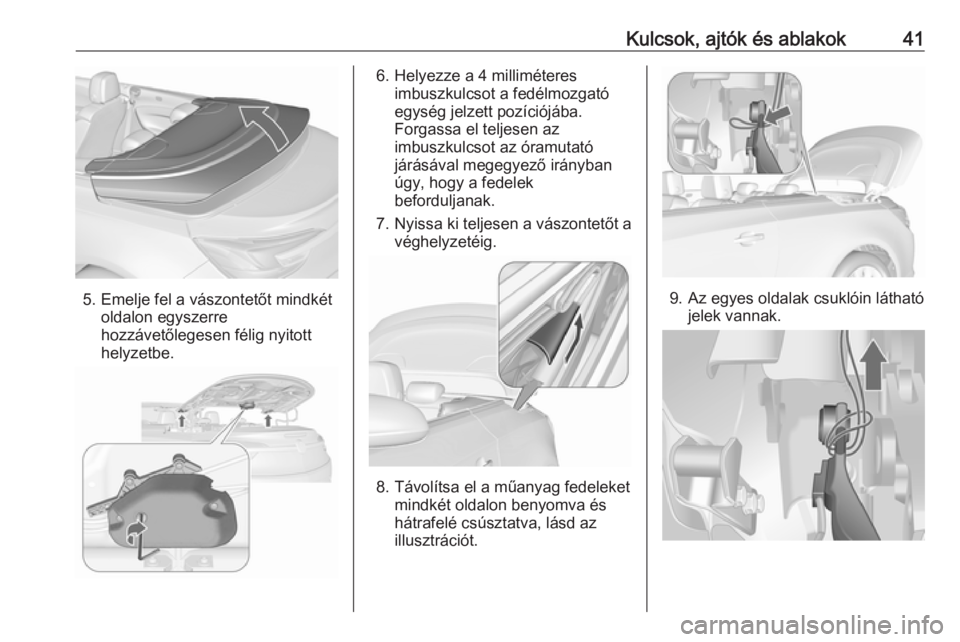 Kulcsok, ajtók és ablakok 41

5. Emelje fel a vászontetőt mindkét oldalon egyszerre hozzávetőlegesen félig nyitott helyzetbe.

6. Helyezze a 4 milliméteres imbuszkulcsot a fedélmozgató egység jelzett pozíciójába. Forgassa el teljesen az imbuszkulcsot az óramutató járásával megegyező irányban úgy, hogy a fedelek beforduljanak.

7. Nyissa ki teljesen a vászontetőt a véghelyzetéig.

8. Távolítsa el a műanyag fedeleket mindkét oldalon benyomva és hátrafelé csúsztatva, lásd az illusztrációt.

9. Az egyes oldalak csuklóin látható jelek vannak.

carmanualsonline.info