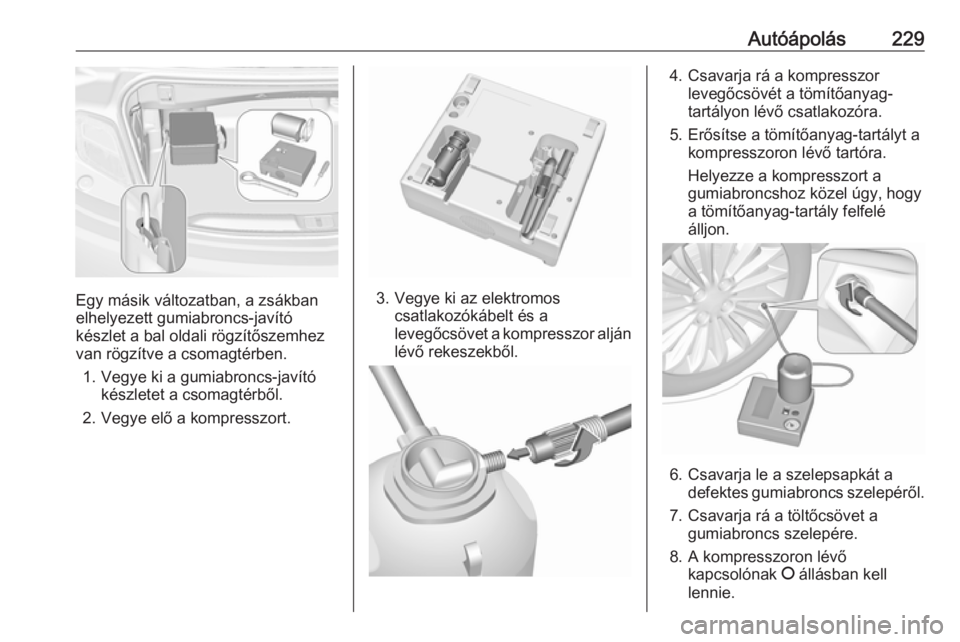 Autóápolás 229

Egy másik változatban, a zsákban elhelyezett gumiabroncs-javító készlet a bal oldali rögzítőszemhez van rögzítve a csomagtérben.

1. Vegye ki a gumiabroncs-javító készletet a csomagtérből.

2. Vegye elő a kompresszort.

3. Vegye ki az elektromos csatlakozókábelt és a levegőcsövet a kompresszor alján lévő rekeszekből.

4. Csavarja rá a kompresszor levegőcsövét a tömítőanyag-tartályon lévő csatlakozóra.

5. Erősítse a tömítőanyag-tartályt a kompresszoron lévő tartóra.

Helyezze a kompresszort a gumiabroncshoz közel úgy, hogy a tömítőanyag-tartály felfelé álljon.

6. Csavarja le a szelepsapkát a defektes gumiabroncs szelepéről.

7. Csavarja rá a töltőcsövet a gumiabroncs szelepére.

8. A kompresszoron lévő kapcsolónak O állásban kell lennie.

carmanualsonline.info