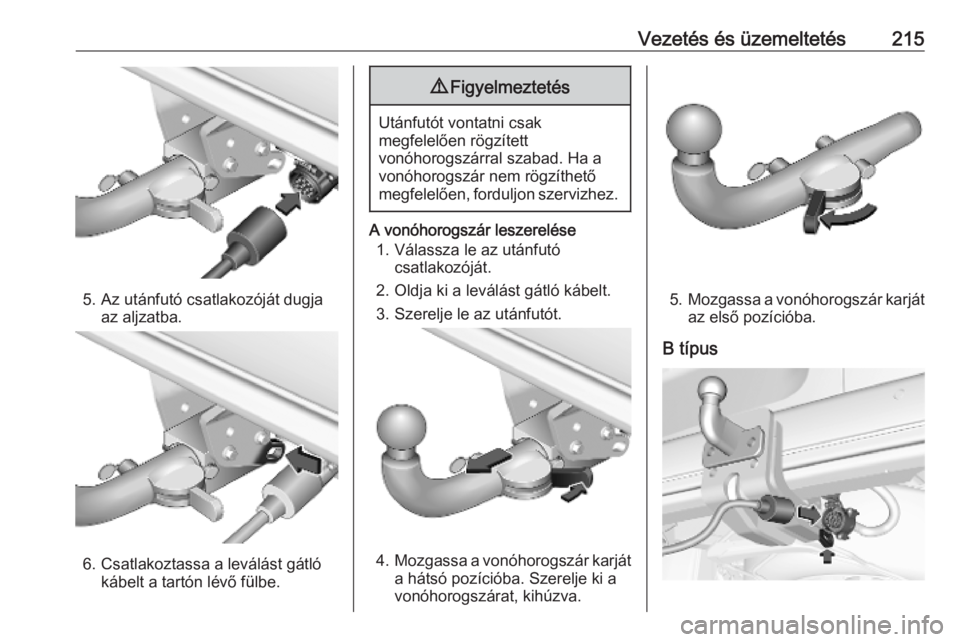 Vezetés és üzemeltetés 215

5. Az utánfutó csatlakozóját dugja az aljzatba.

6. Csatlakoztassa a leválást gátló kábelt a tartón lévő fülbe.

⚠Figyelmeztetés

Utánfutót vontatni csak megfelelően rögzített vonóhorogszárral szabad. Ha a vonóhorogszár nem rögzíthető megfelelően, forduljon szervizhez.

A vonóhorogszár leszerelése
1. Válassza le az utánfutó csatlakozóját.
2. Oldja ki a leválást gátló kábelt.
3. Szerelje le az utánfutót.

4. Mozgassa a vonóhorogszár karját a hátsó pozícióba. Szerelje ki a vonóhorogszárat, kihúzva.

5. Mozgassa a vonóhorogszár karját az első pozícióba.

B típus

carmanualsonline.info