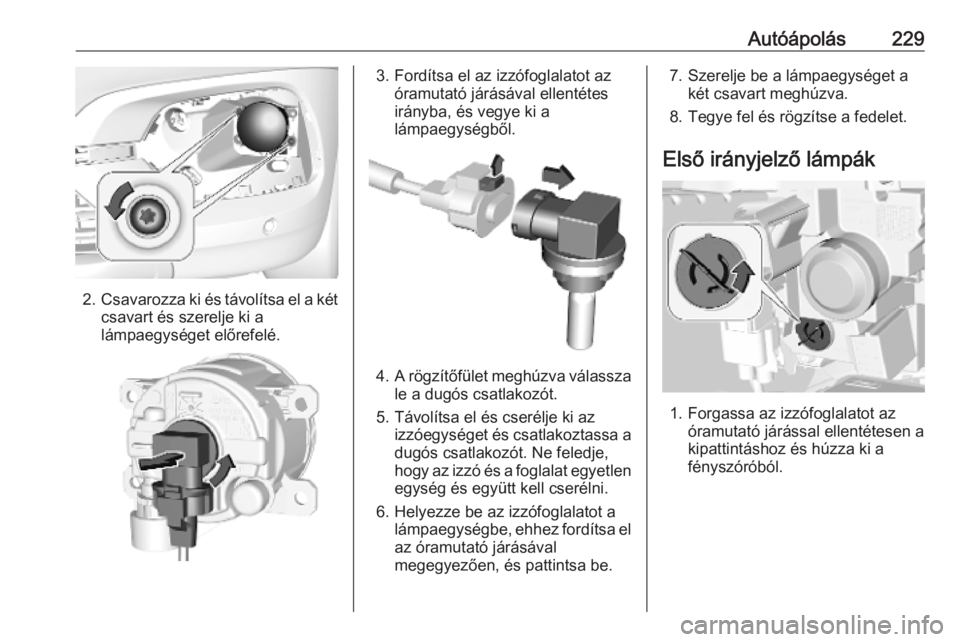 Autóápolás 229

2. Csavarozza ki és távolítsa el a két csavart és szerelje ki a lámpaegységet előrefelé.

3. Fordítsa el az izzófoglalatot az óramutató járásával ellentétes irányba, és vegye ki a lámpaegységből.

4. A rögzítőfület meghúzva válassza le a dugós csatlakozót.

5. Távolítsa el és cserélje ki az izzóegységet és csatlakoztassa a dugós csatlakozót. Ne feledje, hogy az izzó és a foglalat egyetlen egység és együtt kell cserélni.

6. Helyezze be az izzófoglalatot a lámpaegységbe, ehhez fordítsa el az óramutató járásával megegyezően, és pattintsa be.

7. Szerelje be a lámpaegységet a két csavart meghúzva.

8. Tegye fel és rögzítse a fedelet.

Első irányjelző lámpák

1. Forgassa az izzófoglalatot az óramutató járással ellentétesen a kipattintáshoz és húzza ki a fényszóróból.

carmanualsonline.info