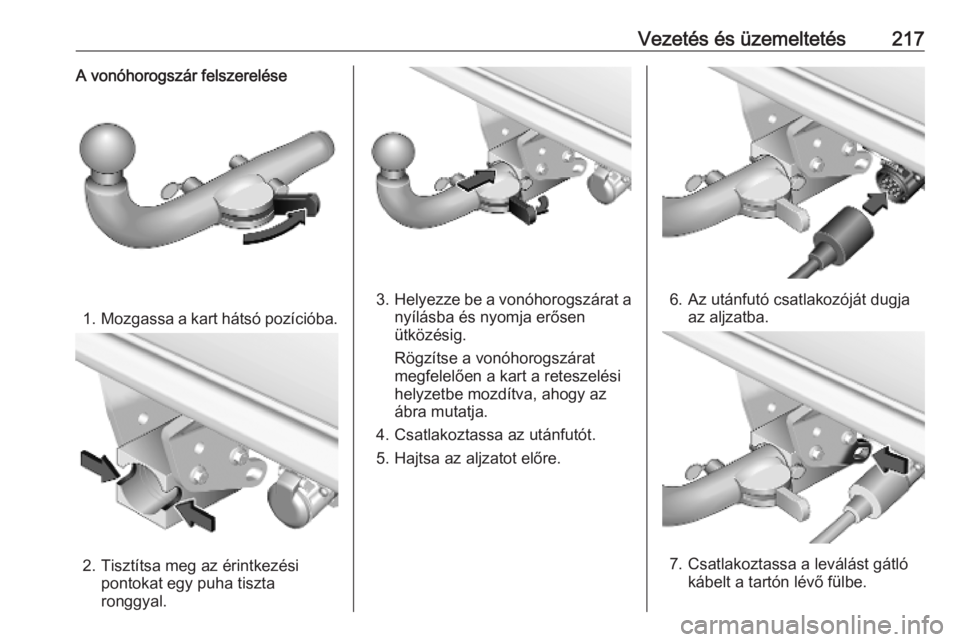 Vezetés és üzemeltetés 217

A vonóhorogszár felszerelése

1. Mozgassa a kart hátsó pozícióba.

2. Tisztítsa meg az érintkezési pontokat egy puha tiszta ronggyal.

3. Helyezze be a vonóhorogszárat a nyílásba és nyomja erősen ütközésig.

Rögzítse a vonóhorogszárat megfelelően a kart a reteszelési helyzetbe mozdítva, ahogy az ábra mutatja.

4. Csatlakoztassa az utánfutót.

5. Hajtsa az aljzatot előre.

6. Az utánfutó csatlakozóját dugja az aljzatba.

7. Csatlakoztassa a leválást gátló kábelt a tartón lévő fülbe.

carmanualsonline.info