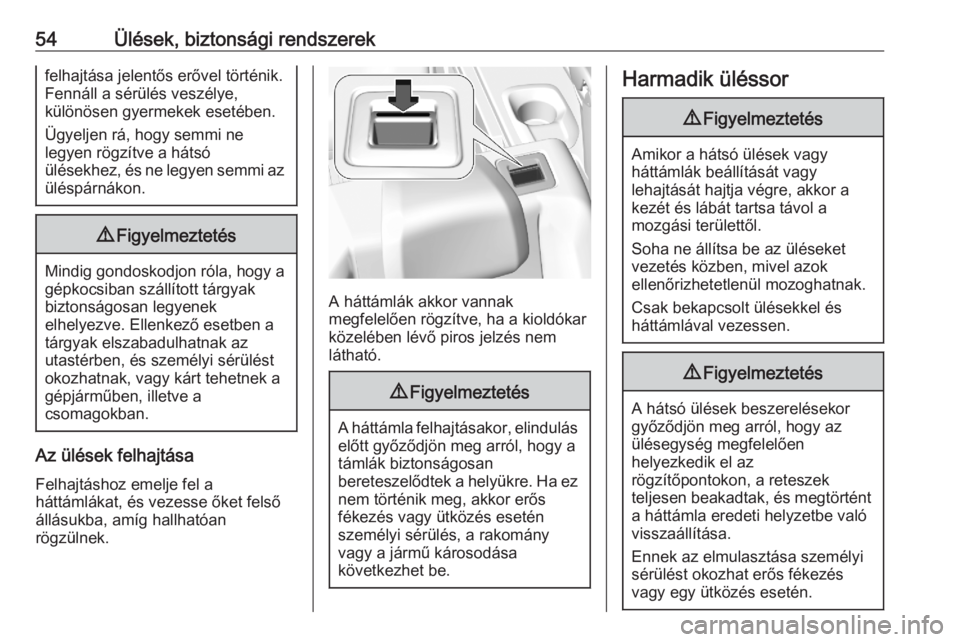 54 Ülések, biztonsági rendszerek

felhajtása jelentős erővel történik. Fennáll a sérülés veszélye, különösen gyermekek esetében.

Ügyeljen rá, hogy semmi ne legyen rögzítve a hátsó ülésekhez, és ne legyen semmi az üléspárnákon.

⚠ Figyelmeztetés

Mindig gondoskodjon róla, hogy a gépkocsiban szállított tárgyak biztonságosan legyenek elhelyezve. Ellenkező esetben a tárgyak elszabadulhatnak az utastérben, és személyi sérülést okozhatnak, vagy kárt tehetnek a gépjárműben, illetve a csomagokban.

Az ülések felhajtása

Felhajtáshoz emelje fel a háttámlákat, és vezesse őket felső állásukba, amíg hallhatóan rögzülnek.

A háttámlák akkor vannak megfelelően rögzítve, ha a kioldókar közelében lévő piros jelzés nem látható.

⚠ Figyelmeztetés

A háttámla felhajtásakor, elindulás előtt győződjön meg arról, hogy a támlák biztonságosan bereteszelődtek a helyükre. Ha ez nem történik meg, akkor erős fékezés vagy ütközés esetén személyi sérülés, a rakomány vagy a jármű károsodása következhet be.

Harmadik üléssor

⚠ Figyelmeztetés

Amikor a hátsó ülések vagy háttámlák beállítását vagy lehajtását hajtja végre, akkor a kezét és lábát tartsa távol a mozgási területtől.

Soha ne állítsa be az üléseket vezetés közben, mivel azok ellenőrizhetetlenül mozoghatnak.

Csak bekapcsolt ülésekkel és háttámlával vezessen.

⚠ Figyelmeztetés

A hátsó ülések beszerelésekor győződjön meg arról, hogy az ülésegység megfelelően helyezkedik el az rögzítőpontokon, a reteszek teljesen beakadtak, és megtörtént a háttámla eredeti helyzetbe való visszaállítása.

Ennek az elmulasztása személyi sérülést okozhat erős fékezés vagy egy ütközés esetén.

carmanualsonline.info