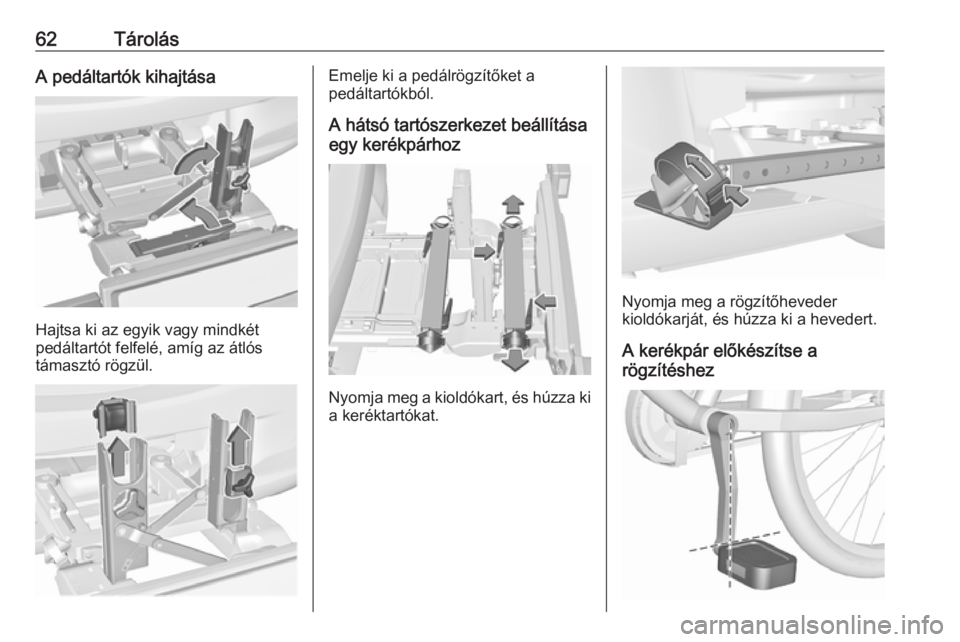 62 Tárolás

A pedáltartók kihajtása

Hajtsa ki az egyik vagy mindkét pedáltartót felfelé, amíg az átlós támasztó rögzül.

Emelje ki a pedálrögzítőket a pedáltartókból.

A hátsó tartószerkezet beállítása egy kerékpárhoz

Nyomja meg a kioldókart, és húzza ki a keréktartókat.

Nyomja meg a rögzítőheveder kioldókarját, és húzza ki a hevedert.

A kerékpár előkészítse a rögzítéshez

carmanualsonline.info