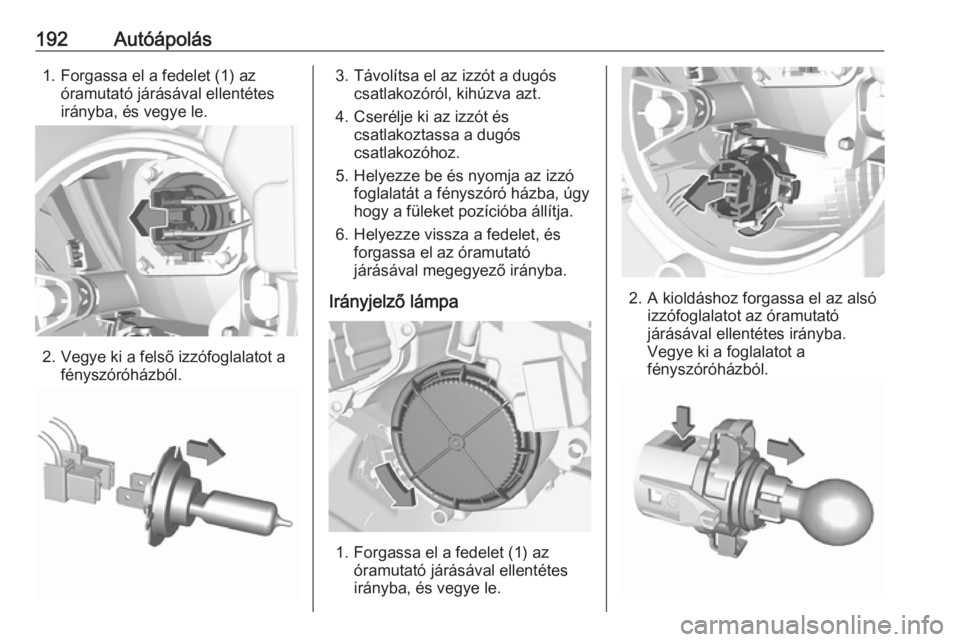 192 Autóápolás

1. Forgassa el a fedelet (1) az óramutató járásával ellentétes irányba, és vegye le.

2. Vegye ki a felső izzófoglalatot a fényszóróházból.

3. Távolítsa el az izzót a dugós csatlakozóról, kihúzva azt.

4. Cserélje ki az izzót és csatlakoztassa a dugós csatlakozóhoz.

5. Helyezze be és nyomja az izzó foglalatát a fényszóró házba, úgy hogy a füleket pozícióba állítja.

6. Helyezze vissza a fedelet, és forgassa el az óramutató járásával megegyező irányba.

Irányjelző lámpa

1. Forgassa el a fedelet (1) az óramutató járásával ellentétes irányba, és vegye le.

2. A kioldáshoz forgassa el az alsó izzófoglalatot az óramutató járásával ellentétes irányba. Vegye ki a foglalatot a fényszóróházból.

carmanualsonline.info