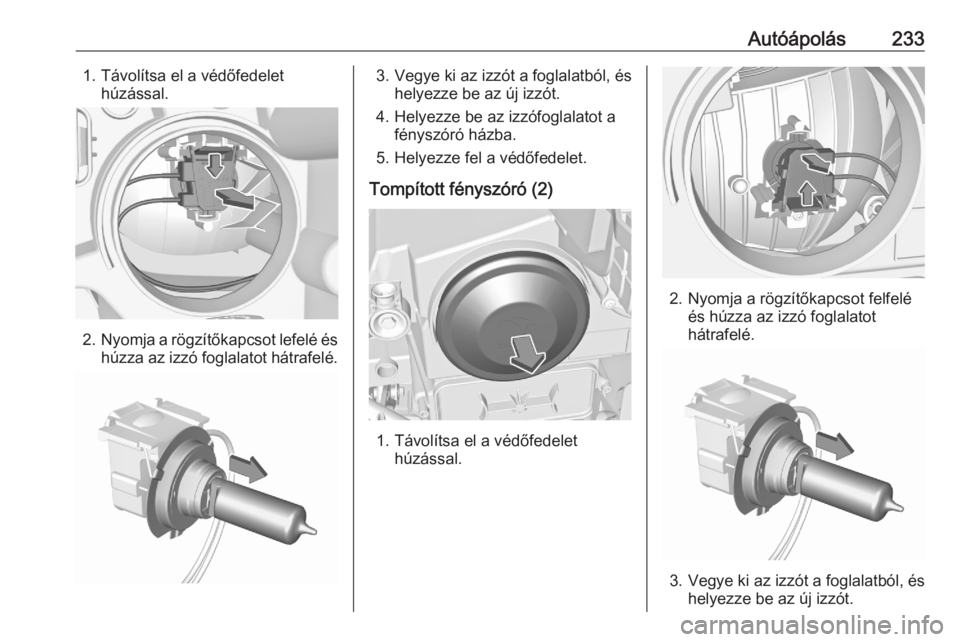 Autóápolás 233

1. Távolítsa el a védőfedelet húzással.

2. Nyomja a rögzítőkapcsot lefelé és húzza az izzó foglalatot hátrafelé.

3. Vegye ki az izzót a foglalatból, és helyezze be az új izzót.

4. Helyezze be az izzófoglalatot a fényszóró házba.

5. Helyezze fel a védőfedelet.

Tompított fényszóró (2)

1. Távolítsa el a védőfedelet húzással.

2. Nyomja a rögzítőkapcsot felfelé és húzza az izzó foglalatot hátrafelé.

3. Vegye ki az izzót a foglalatból, és helyezze be az új izzót.

carmanualsonline.info