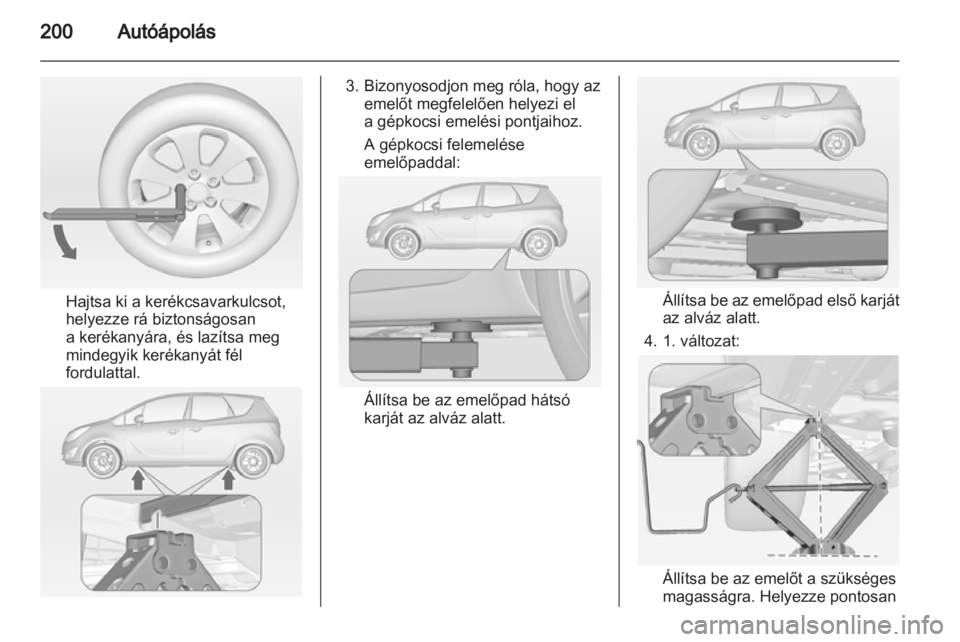 200 Autóápolás

Hajtsa ki a kerékcsavarkulcsot, helyezze rá biztonságosan a kerékanyára, és lazítsa meg mindegyik kerékanyát fél fordulattal.

3. Bizonyosodjon meg róla, hogy az emelőt megfelelően helyezi el a gépkocsi emelési pontjaihoz.

A gépkocsi felemelése emelőpaddal:

Állítsa be az emelőpad hátsó karját az alváz alatt.

Állítsa be az emelőpad első karját az alváz alatt.

4. 1. változat:

Állítsa be az emelőt a szükséges magasságra. Helyezze pontosan

carmanualsonline.info