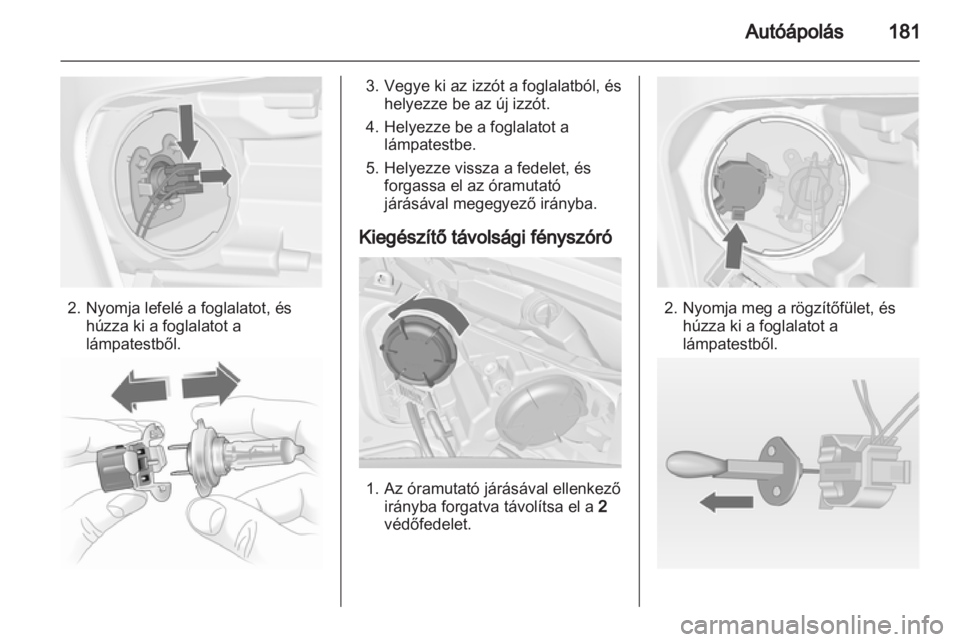 Autóápolás 181

2. Nyomja lefelé a foglalatot, és húzza ki a foglalatot a lámpatestből.

3. Vegye ki az izzót a foglalatból, és helyezze be az új izzót.

4. Helyezze be a foglalatot a lámpatestbe.

5. Helyezze vissza a fedelet, és forgassa el az óramutató járásával megegyező irányba.

Kiegészítő távolsági fényszóró

1. Az óramutató járásával ellenkező irányba forgatva távolítsa el a 2 védőfedelet.

2. Nyomja meg a rögzítőfület, és húzza ki a foglalatot a lámpatestből.

carmanualsonline.info