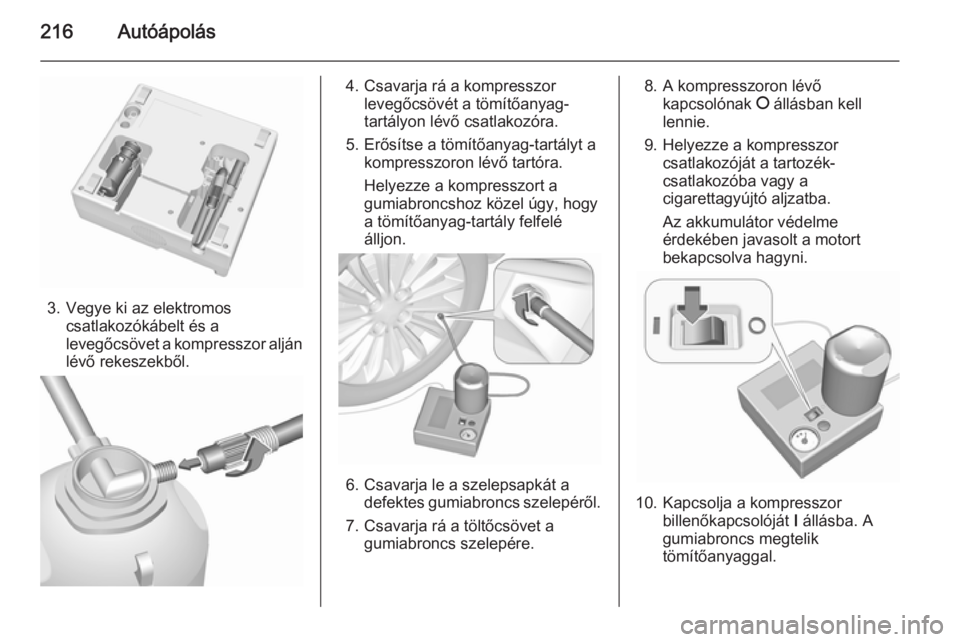 216 Autóápolás

3. Vegye ki az elektromos csatlakozókábelt és a levegőcsövet a kompresszor alján lévő rekeszekből.

4. Csavarja rá a kompresszor levegőcsövét a tömítőanyag-tartályon lévő csatlakozóra.

5. Erősítse a tömítőanyag-tartályt a kompresszoron lévő tartóra.

Helyezze a kompresszort a gumiabroncshoz közel úgy, hogy a tömítőanyag-tartály felfelé álljon.

6. Csavarja le a szelepsapkát a defektes gumiabroncs szelepéről.

7. Csavarja rá a töltőcsövet a gumiabroncs szelepére.

8. A kompresszoron lévő kapcsolónak O állásban kell lennie.

9. Helyezze a kompresszor csatlakozóját a tartozék-csatlakozóba vagy a cigarettagyújtó aljzatba.

Az akkumulátor védelme érdekében javasolt a motort bekapcsolva hagyni.

10. Kapcsolja a kompresszor billenőkapcsolóját I állásba. A gumiabroncs megtelik tömítőanyaggal.

carmanualsonline.info