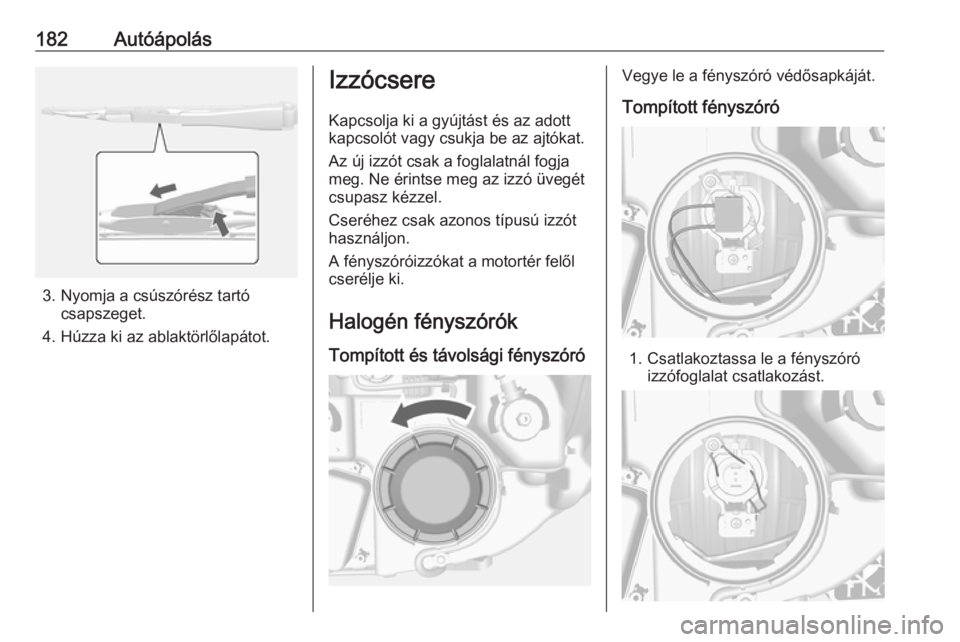 182 Autóápolás

3. Nyomja a csúszórész tartó csapszeget.

4. Húzza ki az ablaktörlőlapátot.

Izzócsere

Kapcsolja ki a gyújtást és az adott kapcsolót vagy csukja be az ajtókat.

Az új izzót csak a foglalatnál fogja meg. Ne érintse meg az izzó üvegét csupasz kézzel.

Cseréhez csak azonos típusú izzót használjon.

A fényszóróizzókat a motortér felől cserélje ki.

Halogén fényszórók

Tompított és távolsági fényszóró

Vegye le a fényszóró védősapkáját.

Tompított fényszóró

1. Csatlakoztassa le a fényszóró izzófoglalat csatlakozást.

carmanualsonline.info