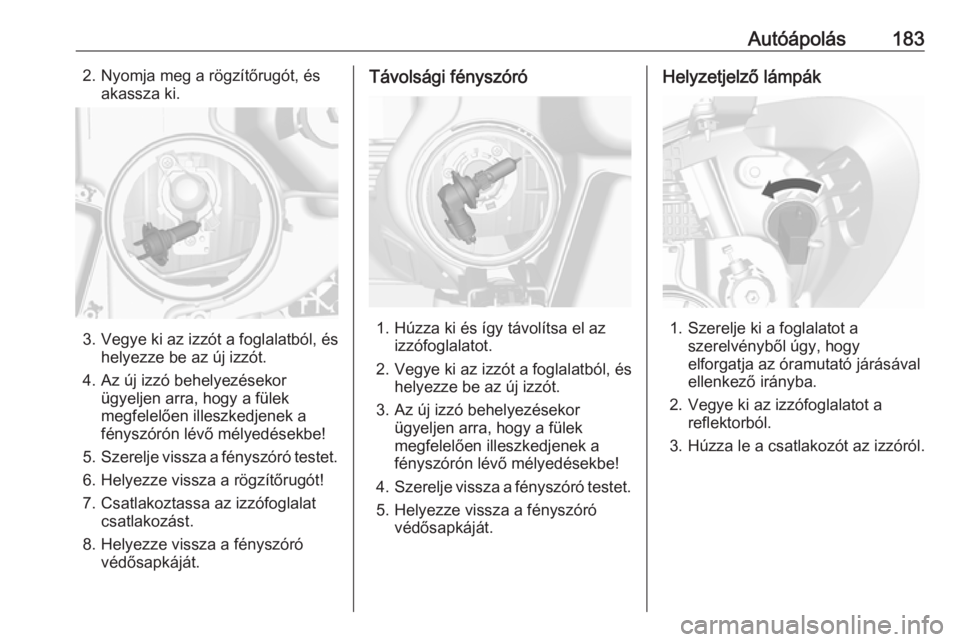 Autóápolás 183

2. Nyomja meg a rögzítőrugót, és akassza ki.

3. Vegye ki az izzót a foglalatból, és helyezze be az új izzót.

4. Az új izzó behelyezésekor ügyeljen arra, hogy a fülek megfelelően illeszkedjenek a fényszórón lévő mélyedésekbe!

5. Szerelje vissza a fényszóró testet.

6. Helyezze vissza a rögzítőrugót!

7. Csatlakoztassa az izzófoglalat csatlakozást.

8. Helyezze vissza a fényszóró védősapkáját.

Távolsági fényszóró

1. Húzza ki és így távolítsa el az izzófoglalatot.

2. Vegye ki az izzót a foglalatból, és helyezze be az új izzót.

3. Az új izzó behelyezésekor ügyeljen arra, hogy a fülek megfelelően illeszkedjenek a fényszórón lévő mélyedésekbe!

4. Szerelje vissza a fényszóró testet.

5. Helyezze vissza a fényszóró védősapkáját.

Helyzetjelző lámpák

1. Szerelje ki a foglalatot a szerelvényből úgy, hogy elforgatja az óramutató járásával ellenkező irányba.

2. Vegye ki az izzófoglalatot a reflektorból.

3. Húzza le a csatlakozót az izzóról.

carmanualsonline.info