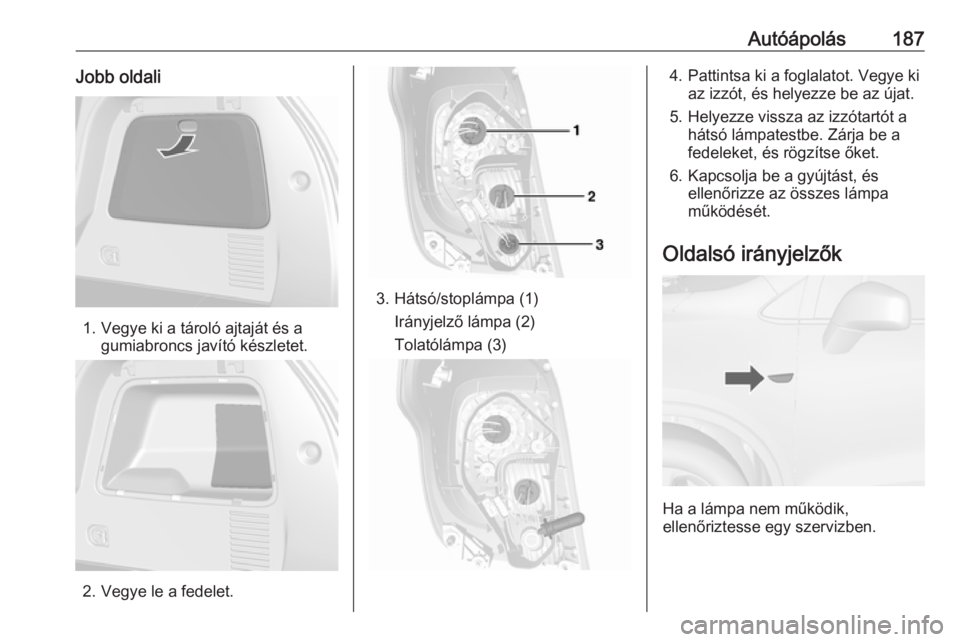 Autóápolás 187

Jobb oldali

1. Vegye ki a tároló ajtaját és a gumiabroncs javító készletet.

2. Vegye le a fedelet.

1

2

3

3. Hátsó/stoplámpa (1)
Irányjelző lámpa (2)
Tolatólámpa (3)

4. Pattintsa ki a foglalatot. Vegye ki az izzót, és helyezze be az újat.

5. Helyezze vissza az izzótartót a hátsó lámpatestbe. Zárja be a fedeleket, és rögzítse őket.

6. Kapcsolja be a gyújtást, és ellenőrizze az összes lámpa működését.

Oldalsó irányjelzők

Ha a lámpa nem működik, ellenőriztesse egy szervizben.

carmanualsonline.info