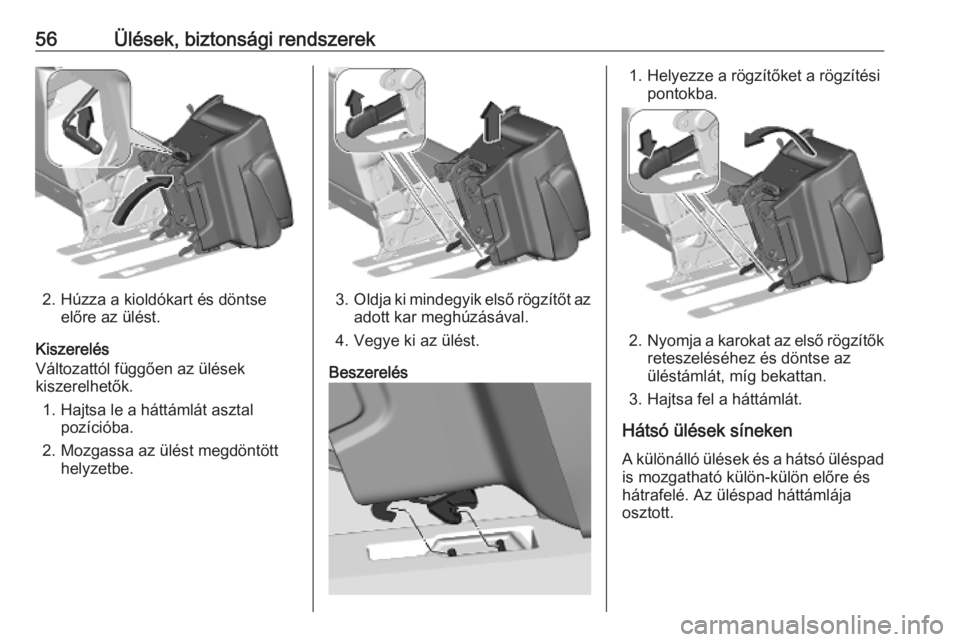 56 Ülések, biztonsági rendszerek

2. Húzza a kioldókart és döntse előre az ülést.

Kiszerelés
Változattól függően az ülések kiszerelhetők.

1. Hajtsa le a háttámlát asztal pozícióba.

2. Mozgassa az ülést megdöntött helyzetbe.

3. Oldja ki mindegyik első rögzítőt az adott kar meghúzásával.

4. Vegye ki az ülést.

Beszerelés

1. Helyezze a rögzítőket a rögzítési pontokba.

2. Nyomja a karokat az első rögzítők reteszeléséhez és döntse az üléstámlát, míg bekattan.

3. Hajtsa fel a háttámlát.

Hátsó ülések síneken
A különálló ülések és a hátsó üléspad is mozgatható külön-külön előre és hátrafelé. Az üléspad háttámlája osztott.

carmanualsonline.info