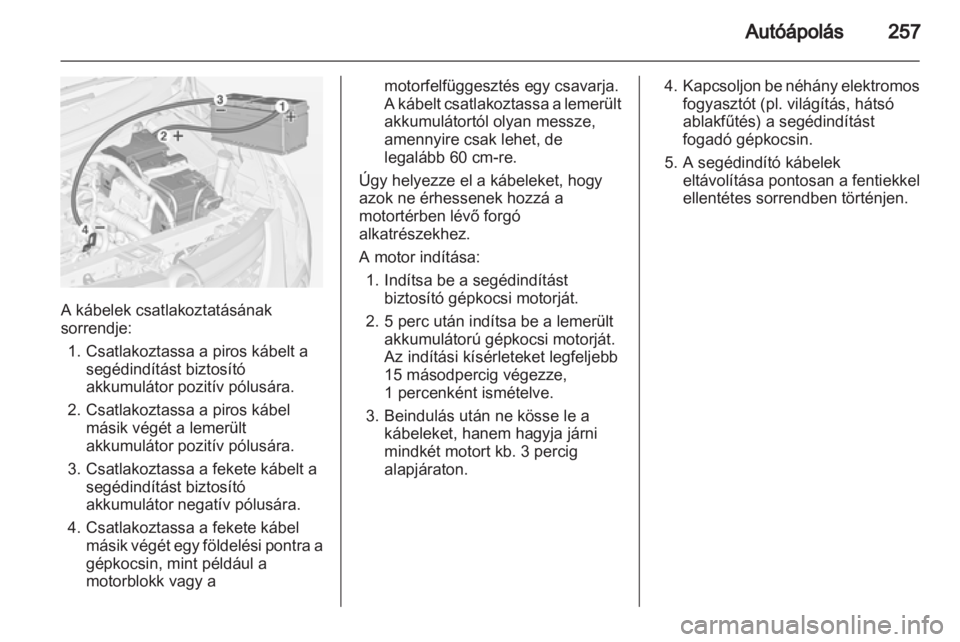 Autóápolás 257

3 − 1 + 2 + 4 −

A kábelek csatlakoztatásának sorrendje:

1. Csatlakoztassa a piros kábelt a segédindítást biztosító akkumulátor pozitív pólusára.

2. Csatlakoztassa a piros kábel másik végét a lemerült akkumulátor pozitív pólusára.

3. Csatlakoztassa a fekete kábelt a segédindítást biztosító akkumulátor negatív pólusára.

4. Csatlakoztassa a fekete kábel másik végét egy földelési pontra a gépkocsin, mint például a motorblokk vagy a motorfelfüggesztés egy csavarja. A kábelt csatlakoztassa a lemerült akkumulátortól olyan messze, amennyire csak lehet, de legalább 60 cm-re.

Úgy helyezze el a kábeleket, hogy azok ne érhessenek hozzá a motortérben lévő forgó alkatrészekhez.

A motor indítása:

1. Indítsa be a segédindítást biztosító gépkocsi motorját.

2. 5 perc után indítsa be a lemerült akkumulátorú gépkocsi motorját. Az indítási kísérleteket legfeljebb 15 másodpercig végezze, 1 percenként ismételve.

3. Beindulás után ne kösse le a kábeleket, hanem hagyja járni mindkét motort kb. 3 percig alapjáraton.

4. Kapcsoljon be néhány elektromos fogyasztót (pl. világítás, hátsó ablakfűtés) a segédindítást fogadó gépkocsin.

5. A segédindító kábelek eltávolítása pontosan a fentiekkel ellentétes sorrendben történjen.

carmanualsonline.info