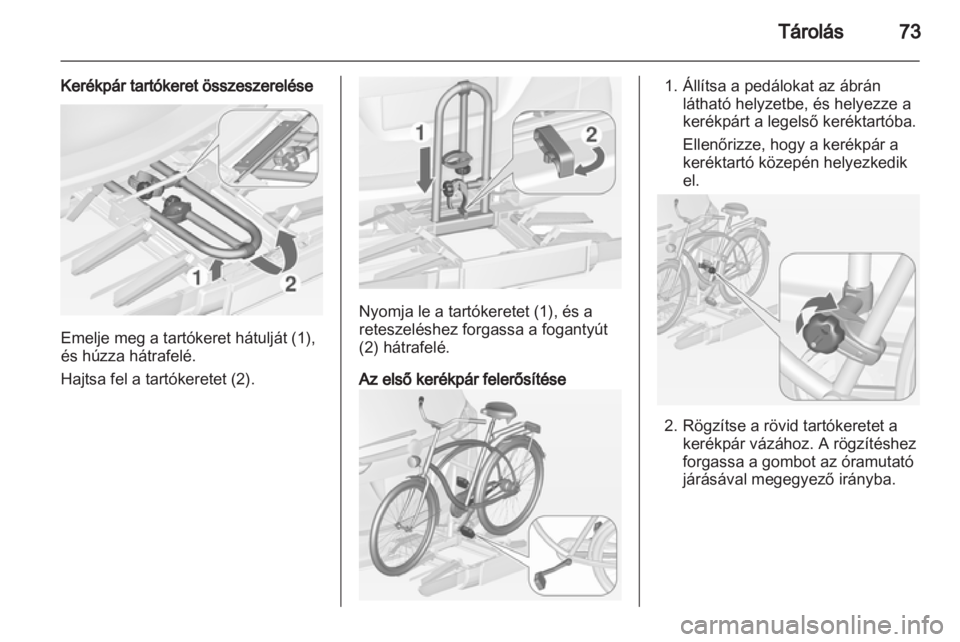 Tárolás 73

Kerékpár tartókeret összeszerelése

1 2

Emelje meg a tartókeret hátulját (1), és húzza hátrafelé.

Hajtsa fel a tartókeretet (2).

1 2

Nyomja le a tartókeretet (1), és a reteszeléshez forgassa a fogantyút (2) hátrafelé.

Az első kerékpár felerősítése

1. Állítsa a pedálokat az ábrán látható helyzetbe, és helyezze a kerékpárt a legelső keréktartóba.

Ellenőrizze, hogy a kerékpár a keréktartó közepén helyezkedik el.

2. Rögzítse a rövid tartókeretet a kerékpár vázához. A rögzítéshez forgassa a gombot az óramutató járásával megegyező irányba.

carmanualsonline.info