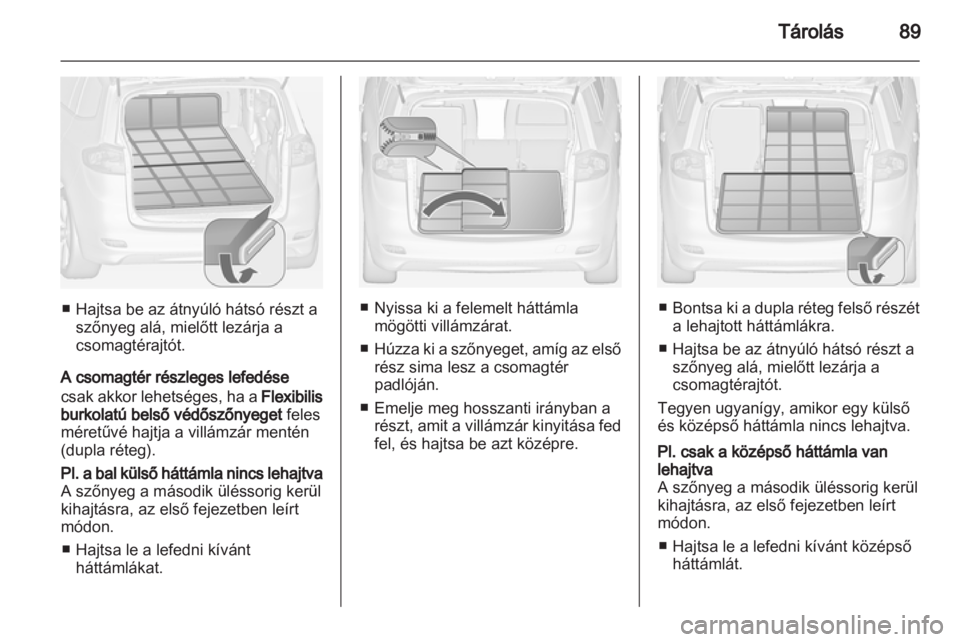 Tárolás 89

■ Hajtsa be az átnyúló hátsó részt a szőnyeg alá, mielőtt lezárja a csomagtérajtót.

A csomagtér részleges lefedése
csak akkor lehetséges, ha a Flexibilis burkolatú belső védőszőnyeget feles méretűvé hajtja a villámzár mentén (dupla réteg).

Pl. a bal külső háttámla nincs lehajtva
A szőnyeg a második üléssorig kerül kihajtásra, az első fejezetben leírt módon.

■ Hajtsa le a lefedni kívánt háttámlákat.

■ Nyissa ki a felemelt háttámla mögötti villámzárat.

■ Húzza ki a szőnyeget, amíg az első rész sima lesz a csomagtér padlóján.

■ Emelje meg hosszanti irányban a részt, amit a villámzár kinyitása fed fel, és hajtsa be azt középre.

■ Bontsa ki a dupla réteg felső részét a lehajtott háttámlákra.

■ Hajtsa be az átnyúló hátsó részt a szőnyeg alá, mielőtt lezárja a csomagtérajtót.

Tegyen ugyanígy, amikor egy külső és középső háttámla nincs lehajtva.

Pl. csak a középső háttámla van lehajtva
A szőnyeg a második üléssorig kerül kihajtásra, az első fejezetben leírt módon.

■ Hajtsa le a lefedni kívánt középső háttámlát.

carmanualsonline.info