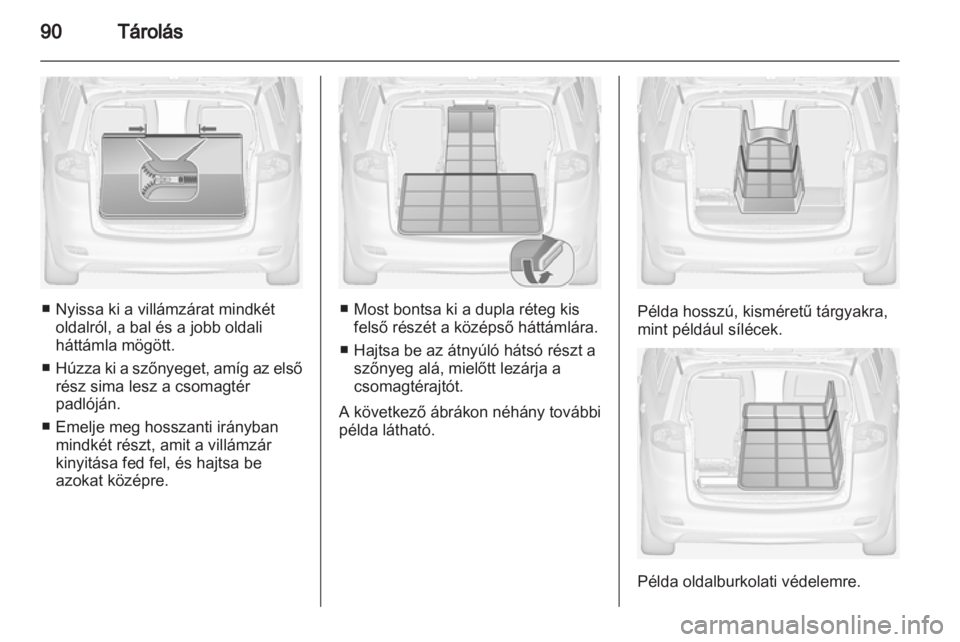 90 Tárolás

■ Nyissa ki a villámzárat mindkét oldalról, a bal és a jobb oldali háttámla mögött.

■ Húzza ki a szőnyeget, amíg az első rész sima lesz a csomagtér padlóján.

■ Emelje meg hosszanti irányban mindkét részt, amit a villámzár kinyitása fed fel, és hajtsa be azokat középre.

■ Most bontsa ki a dupla réteg kis felső részét a középső háttámlára.

■ Hajtsa be az átnyúló hátsó részt a szőnyeg alá, mielőtt lezárja a csomagtérajtót.

A következő ábrákon néhány további példa látható.

Példa hosszú, kisméretű tárgyakra, mint például sílécek.

Példa oldalburkolati védelemre.

carmanualsonline.info