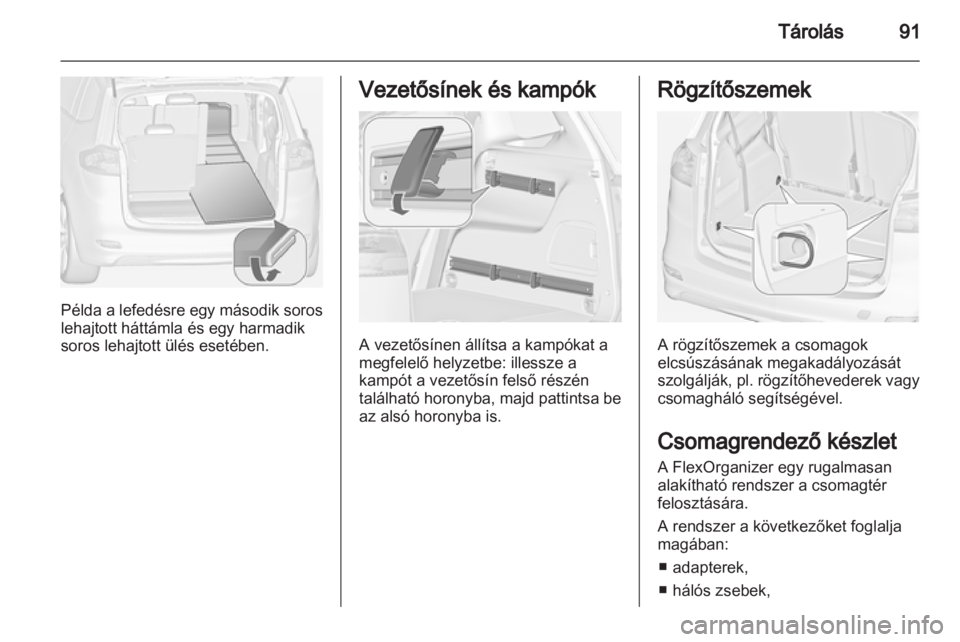 Tárolás 91

Példa a lefedésre egy második soros lehajtott háttámla és egy harmadik soros lehajtott ülés esetében.

Vezetősínek és kampók

A vezetősínen állítsa a kampókat a megfelelő helyzetbe: illessze a kampót a vezetősín felső részén található horonyba, majd pattintsa be az alsó horonyba is.

Rögzítőszemek

A rögzítőszemek a csomagok elcsúszásának megakadályozását szolgálják, pl. rögzítőhevederek vagy csomagháló segítségével.

Csomagrendező készlet

A FlexOrganizer egy rugalmasan alakítható rendszer a csomagtér felosztására.

A rendszer a következőket foglalja magában:

■ adapterek,

■ hálós zsebek,

carmanualsonline.info