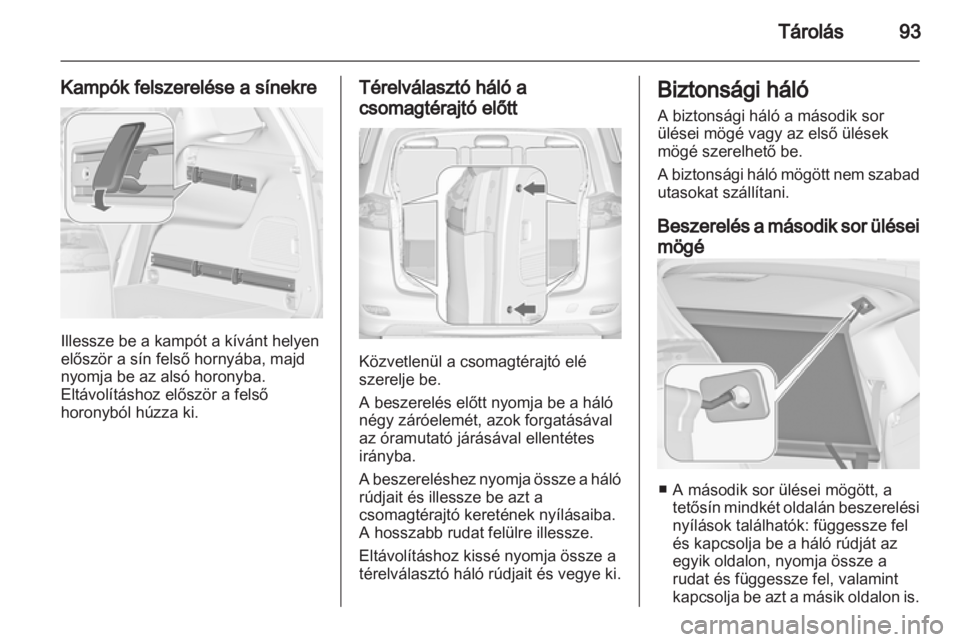 Tárolás 93

Kampók felszerelése a sínekre

Illessze be a kampót a kívánt helyen először a sín felső hornyába, majd nyomja be az alsó horonyba. Eltávolításhoz először a felső horonyból húzza ki.

Térelválasztó háló a csomagtérajtó előtt

Közvetlenül a csomagtérajtó elé szerelje be.

A beszerelés előtt nyomja be a háló négy záróelemét, azok forgatásával az óramutató járásával ellentétes irányba.

A beszereléshez nyomja össze a háló rúdjait és illessze be azt a csomagtérajtó keretének nyílásaiba. A hosszabb rudat felülre illessze.

Eltávolításhoz kissé nyomja össze a térelválasztó háló rúdjait és vegye ki.

Biztonsági háló

A biztonsági háló a második sor ülései mögé vagy az első ülések mögé szerelhető be.

A biztonsági háló mögött nem szabad utasokat szállítani.

Beszerelés a második sor ülései mögé

■ A második sor ülései mögött, a tetősín mindkét oldalán beszerelési nyílások találhatók: függessze fel és kapcsolja be a háló rúdját az egyik oldalon, nyomja össze a rudat és függessze fel, valamint kapcsolja be azt a másik oldalon is.

carmanualsonline.info