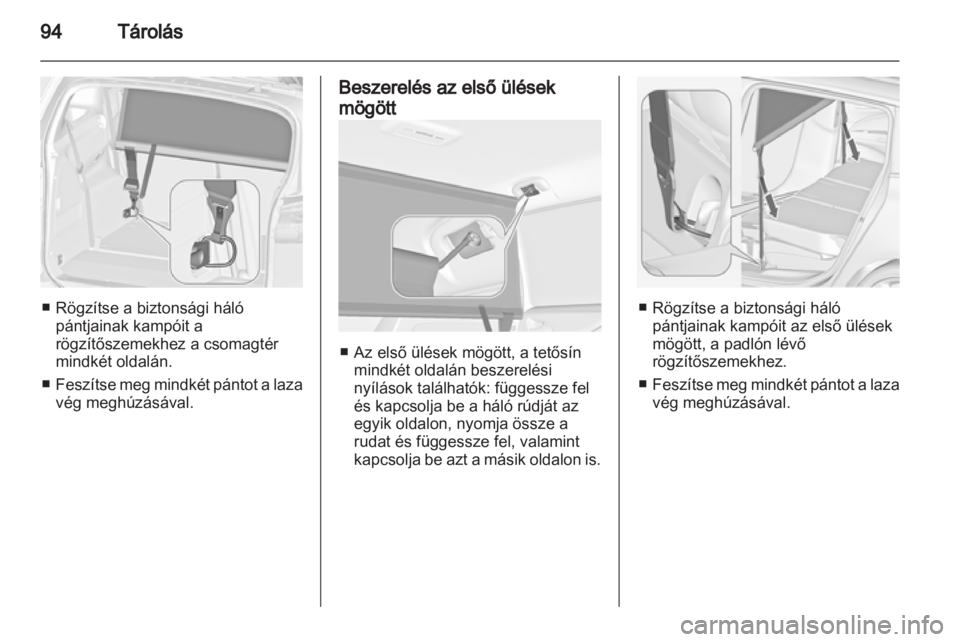 94 Tárolás

■ Rögzítse a biztonsági háló pántjainak kampóit a rögzítőszemekhez a csomagtér mindkét oldalán.
■ Feszítse meg mindkét pántot a laza vég meghúzásával.

Beszerelés az első ülések mögött

■ Az első ülések mögött, a tetősín mindkét oldalán beszerelési nyílások találhatók: függessze fel és kapcsolja be a háló rúdját az egyik oldalon, nyomja össze a rudat és függessze fel, valamint kapcsolja be azt a másik oldalon is.

■ Rögzítse a biztonsági háló pántjainak kampóit az első ülések mögött, a padlón lévő rögzítőszemekhez.
■ Feszítse meg mindkét pántot a laza vég meghúzásával.

carmanualsonline.info