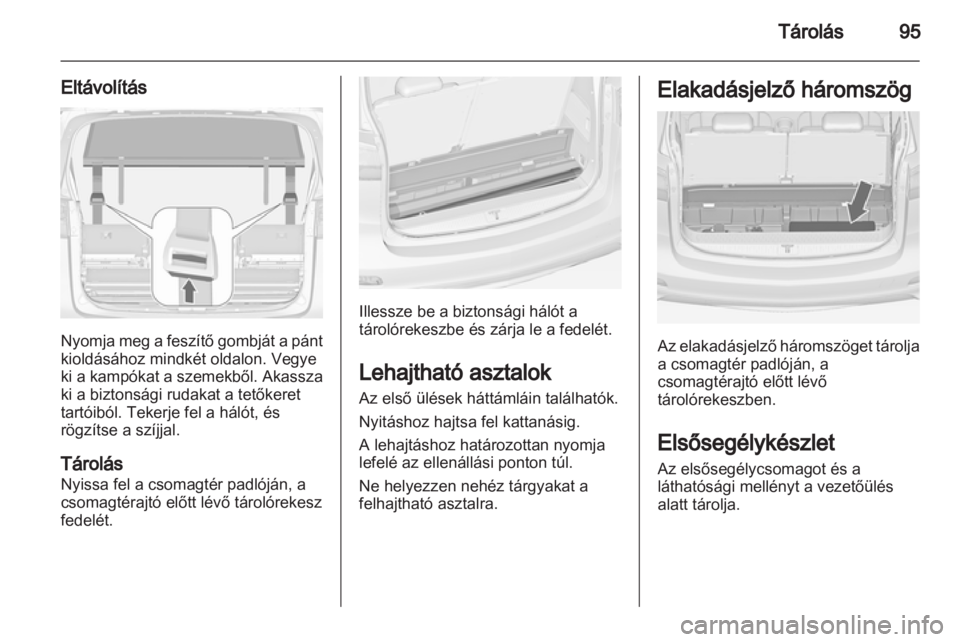 Tárolás 95

Eltávolítás

Nyomja meg a feszítő gombját a pánt kioldásához mindkét oldalon. Vegye ki a kampókat a szemekből. Akassza ki a biztonsági rudakat a tetőkeret tartóiból. Tekerje fel a hálót, és rögzítse a szíjjal.

Tárolás
Nyissa fel a csomagtér padlóján, a csomagtérajtó előtt lévő tárolórekesz fedelét.

Illessze be a biztonsági hálót a tárolórekeszbe és zárja le a fedelét.

Lehajtható asztalok
Az első ülések háttámláin találhatók.

Nyitáshoz hajtsa fel kattanásig.

A lehajtáshoz határozottan nyomja lefelé az ellenállási ponton túl.

Ne helyezzen nehéz tárgyakat a felhajtható asztalra.

Elakadásjelző háromszög

Az elakadásjelző háromszöget tárolja a csomagtér padlóján, a csomagtérajtó előtt lévő tárolórekeszben.

Elsősegélykészlet
Az elsősegélycsomagot és a láthatósági mellényt a vezetőülés alatt tárolja.

carmanualsonline.info