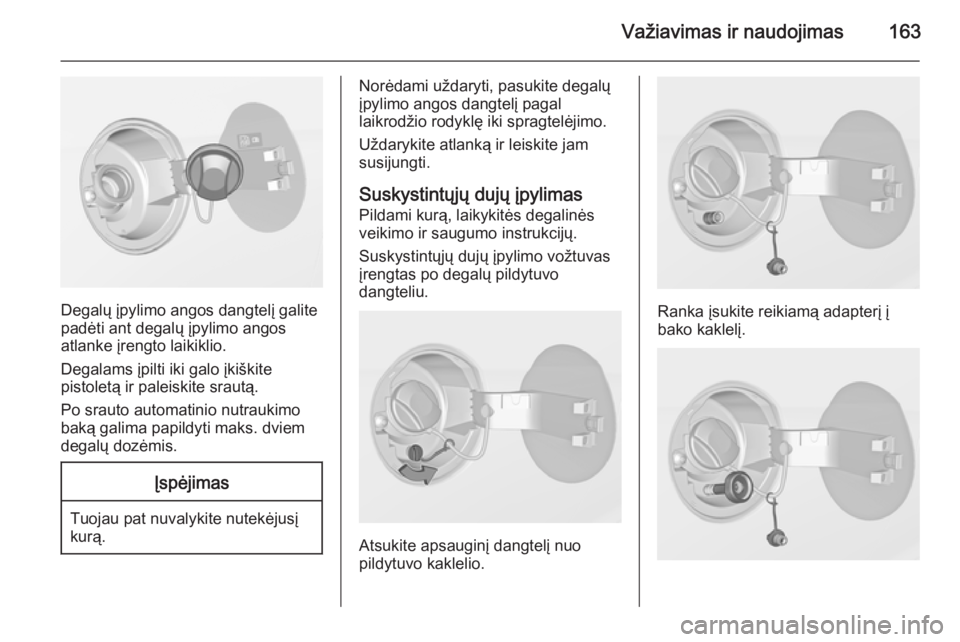 Važiavimas ir naudojimas 163

Degalų įpylimo angos dangtelį galite padėti ant degalų įpylimo angos atlanke įrengto laikiklio.

Degalams įpilti iki galo įkiškite pistoletą ir paleiskite srautą.

Po srauto automatinio nutraukimo baką galima papildyti maks. dviem degalų dozėmis.

Įspėjimas

Tuojau pat nuvalykite nutekėjusį kurą.

Norėdami uždaryti, pasukite degalų įpylimo angos dangtelį pagal laikrodžio rodyklę iki spragtelėjimo.

Uždarykite atlanką ir leiskite jam susijungti.

Suskystintųjų dujų įpylimas
Pildami kurą, laikykitės degalinės veikimo ir saugumo instrukcijų.

Suskystintųjų dujų įpylimo vožtuvas įrengtas po degalų pildytuvo dangteliu.

Atsukite apsauginį dangtelį nuo pildytuvo kaklelio.

Ranka įsukite reikiamą adapterį į bako kaklelį.

carmanualsonline.info