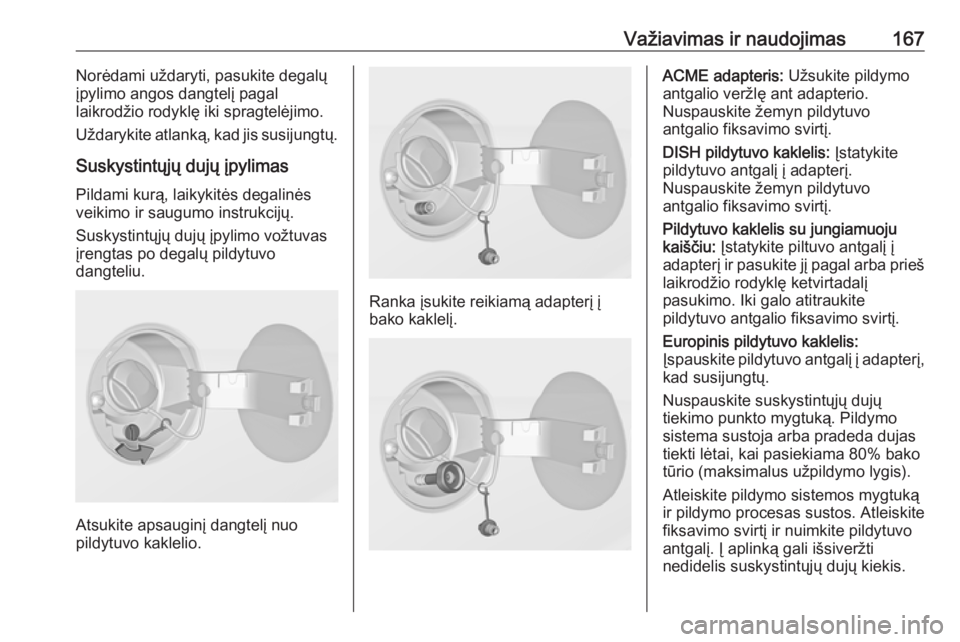 Važiavimas ir naudojimas 167

Norėdami uždaryti, pasukite degalų įpylimo angos dangtelį pagal laikrodžio rodyklę iki spragtelėjimo.

Uždarykite atlanką, kad jis susijungtų.

Suskystintųjų dujų įpylimas

Pildami kurą, laikykitės degalinės veikimo ir saugumo instrukcijų.

Suskystintųjų dujų įpylimo vožtuvas įrengtas po degalų pildytuvo dangteliu.

Atsukite apsauginį dangtelį nuo pildytuvo kaklelio.

Ranka įsukite reikiamą adapterį į bako kaklelį.

ACME adapteris: Užsukite pildymo antgalio veržlę ant adapterio. Nuspauskite žemyn pildytuvo antgalio fiksavimo svirtį.

DISH pildytuvo kaklelis: Įstatykite pildytuvo antgalį į adapterį. Nuspauskite žemyn pildytuvo antgalio fiksavimo svirtį.

Pildytuvo kaklelis su jungiamuoju kaiščiu: Įstatykite piltuvo antgalį į adapterį ir pasukite jį pagal arba prieš laikrodžio rodyklę ketvirtadalį pasukimo. Iki galo atitraukite pildytuvo antgalio fiksavimo svirtį.

Europinis pildytuvo kaklelis: Įspauskite pildytuvo antgalį į adapterį, kad susijungtų.

Nuspauskite suskystintųjų dujų tiekimo punkto mygtuką. Pildymo sistema sustoja arba pradeda dujas tiekti lėtai, kai pasiekiama 80% bako tūrio (maksimalus užpildymo lygis).

Atleiskite pildymo sistemos mygtuką ir pildymo procesas sustos. Atleiskite fiksavimo svirtį ir nuimkite pildytuvo antgalį. Į aplinką gali išsiveržti nedidelis suskystintųjų dujų kiekis.

carmanualsonline.info