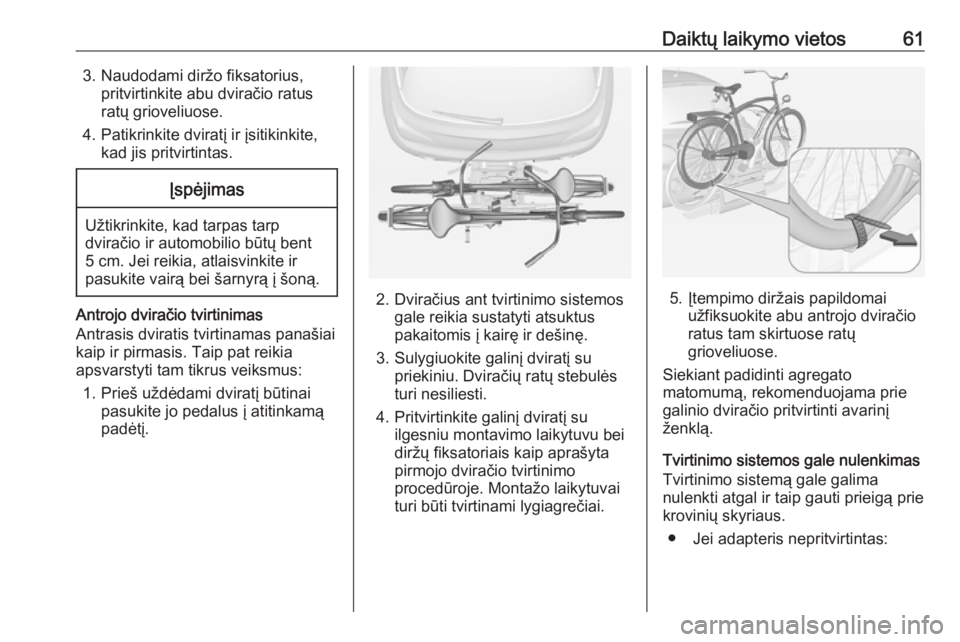 Daiktų laikymo vietos 61

3. Naudodami diržo fiksatorius, pritvirtinkite abu dviračio ratus ratų grioveliuose.

4. Patikrinkite dviratį ir įsitikinkite, kad jis pritvirtintas.

Įspėjimas

Užtikrinkite, kad tarpas tarp dviračio ir automobilio būtų bent 5 cm. Jei reikia, atlaisvinkite ir pasukite vairą bei šarnyrą į šoną.

Antrojo dviračio tvirtinimas
Antrasis dviratis tvirtinamas panašiai kaip ir pirmasis. Taip pat reikia apsvarstyti tam tikrus veiksmus:

1. Prieš uždėdami dviratį būtinai pasukite jo pedalus į atitinkamą padėtį.

2. Dviračius ant tvirtinimo sistemos gale reikia sustatyti atsuktus pakaitomis į kairę ir dešinę.

3. Sulygiuokite galinį dviratį su priekiniu. Dviračių ratų stebulės turi nesiliesti.

4. Pritvirtinkite galinį dviratį su ilgesniu montavimo laikytuvu bei diržų fiksatoriais kaip aprašyta pirmojo dviračio tvirtinimo procedūroje. Montažo laikytuvai turi būti tvirtinami lygiagrečiai.

5. Įtempimo diržais papildomai užfiksuokite abu antrojo dviračio ratus tam skirtuose ratų grioveliuose.

Siekiant padidinti agregato matomumą, rekomenduojama prie galinio dviračio pritvirtinti avarinį ženklą.

Tvirtinimo sistemos gale nulenkimas
Tvirtinimo sistemą gale galima nulenkti atgal ir taip gauti prieigą prie krovinių skyriaus.

● Jei adapteris nepritvirtintas:

carmanualsonline.info