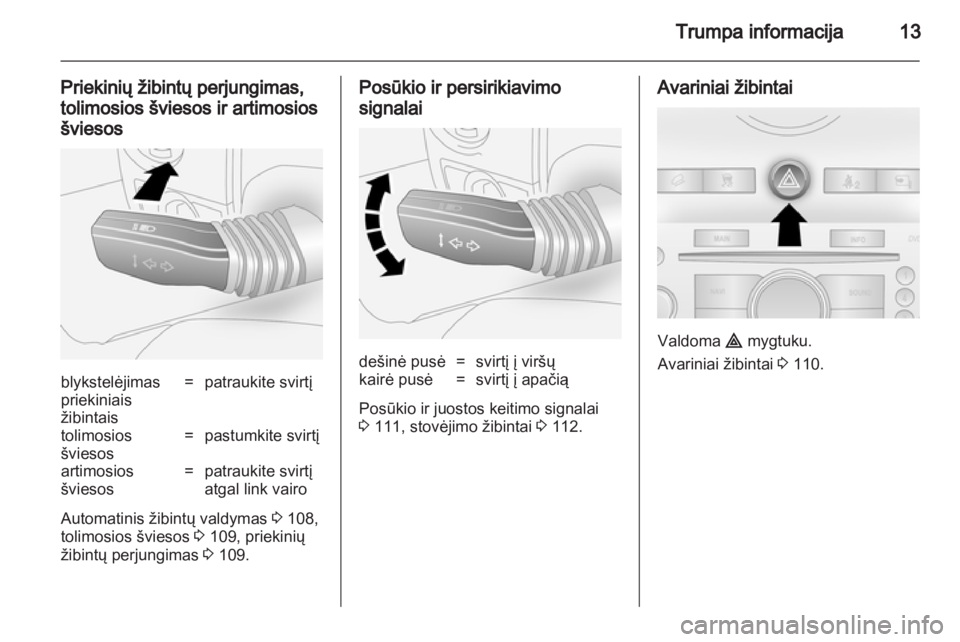 Trumpa informacija 13

Priekinių žibintų perjungimas, tolimosios šviesos ir artimosios šviesos

| blykstelėjimas priekiniais žibintais | = | patraukite svirtį |
|---|---|---|
| tolimosios šviesos | = | pastumkite svirtį |
| artimosios šviesos | = | patraukite svirtį atgal link vairo |

Automatinis žibintų valdymas ⇨ 108, tolimosios šviesos ⇨ 109, priekinių žibintų perjungimas ⇨ 109.

Posūkio ir persirikiavimo signalai

| dešinė pusė | = | svirtį į viršų |
|---|---|---|
| kairė pusė | = | svirtį į apačią |

Posūkio ir juostos keitimo signalai ⇨ 111, stovėjimo žibintai ⇨ 112.

Avariniai žibintai

MAIN
INFO
SOUND

Valdoma ⚠ mygtuku.

Avariniai žibintai ⇨ 110.

carmanualsonline.info