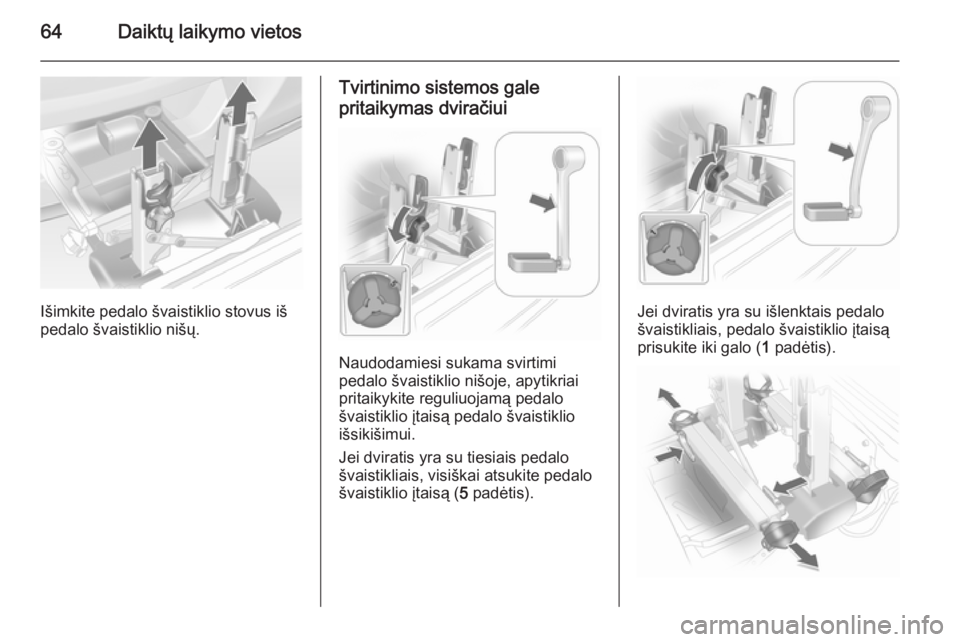 64 Daiktų laikymo vietos

Išimkite pedalo švaistiklio stovus iš pedalo švaistiklio nišų.

Tvirtinimo sistemos gale pritaikymas dviračiui

Naudodamiesi sukama svirtimi pedalo švaistiklio nišoje, apytikriai pritaikykite reguliuojamą pedalo švaistiklio įtaisą pedalo švaistiklio išsikišimui.

Jei dviratis yra su tiesiais pedalo švaistikliais, visiškai atsukite pedalo švaistiklio įtaisą (5 padėtis).

Jei dviratis yra su išlenktais pedalo švaistikliais, pedalo švaistiklio įtaisą prisukite iki galo (1 padėtis).

carmanualsonline.info