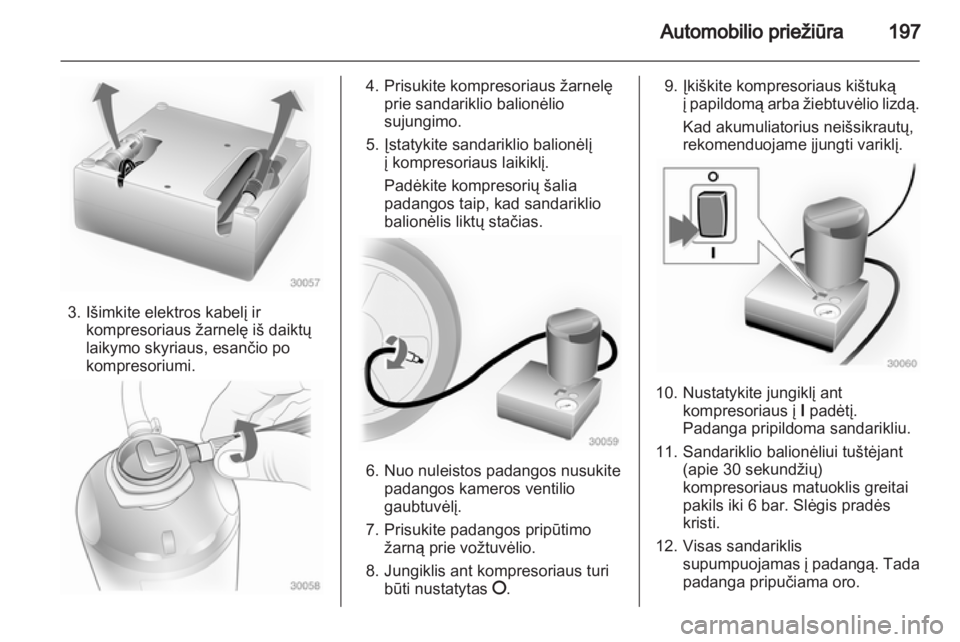 Automobilio priežiūra 197

30057

3. Išimkite elektros kabelį ir kompresoriaus žarnelę iš daiktų laikymo skyriaus, esančio po kompresoriumi.

30058

4. Prisukite kompresoriaus žarnelę prie sandariklio balionėlio sujungimo.

5. Įstatykite sandariklio balionėlį į kompresoriaus laikiklį.

Padėkite kompresorių šalia padangos taip, kad sandariklio balionėlis liktų stačias.

30059

6. Nuo nuleistos padangos nusukite padangos kameros ventilio gaubtuvėlį.

7. Prisukite padangos pripūtimo žarną prie vožtuvėlio.

8. Jungiklis ant kompresoriaus turi būti nustatytas O.

9. Įkiškite kompresoriaus kištuką į papildomą arba žiebtuvėlio lizdą.

Kad akumuliatorius neišsikrautų, rekomenduojame įjungti variklį.

O

I

30060

10. Nustatykite jungiklį ant kompresoriaus į I padėtį. Padanga pripildoma sandarikliu.

11. Sandariklio balionėliui tuštėjant (apie 30 sekundžių) kompresoriaus matuoklis greitai pakils iki 6 bar. Slėgis pradės kristi.

12. Visas sandariklis supumpuojamas į padangą. Tada padanga pripučiama oro.

carmanualsonline.info