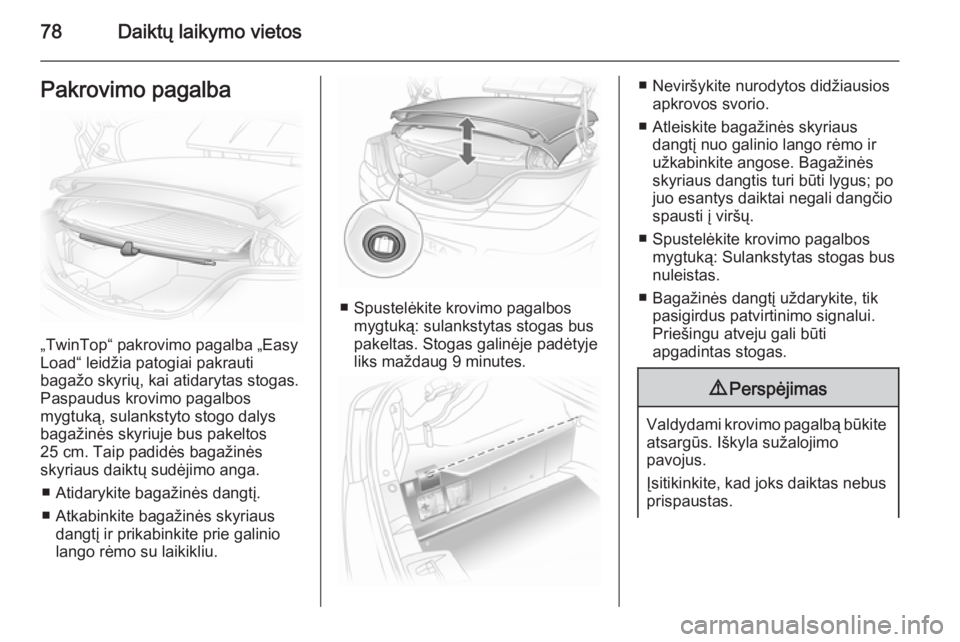 78 Daiktų laikymo vietos

Pakrovimo pagalba

„TwinTop“ pakrovimo pagalba „Easy Load“ leidžia patogiai pakrauti bagažo skyrių, kai atidarytas stogas. Paspaudus krovimo pagalbos mygtuką, sulankstyto stogo dalys bagažinės skyriuje bus pakeltos 25 cm. Taip padidės bagažinės skyriaus daiktų sudėjimo anga.

■ Atidarykite bagažinės dangtį.
■ Atkabinkite bagažinės skyriaus dangtį ir prikabinkite prie galinio lango rėmo su laikikliu.

■ Spustelėkite krovimo pagalbos mygtuką: sulankstytas stogas bus pakeltas. Stogas galinėje padėtyje liks maždaug 9 minutes.

■ Neviršykite nurodytos didžiausios apkrovos svorio.
■ Atleiskite bagažinės skyriaus dangtį nuo galinio lango rėmo ir užkabinkite angose. Bagažinės skyriaus dangtis turi būti lygus; po juo esantys daiktai negali dangčio spausti į viršų.
■ Spustelėkite krovimo pagalbos mygtuką: Sulankstytas stogas bus nuleistas.
■ Bagažinės dangtį uždarykite, tik pasigirdus patvirtinimo signalui. Priešingu atveju gali būti apgadintas stogas.

⚠ Perspėjimas

Valdydami krovimo pagalbą būkite atsargūs. Iškyla sužalojimo pavojus.

Įsitikinkite, kad joks daiktas nebus prispaustas.

carmanualsonline.info