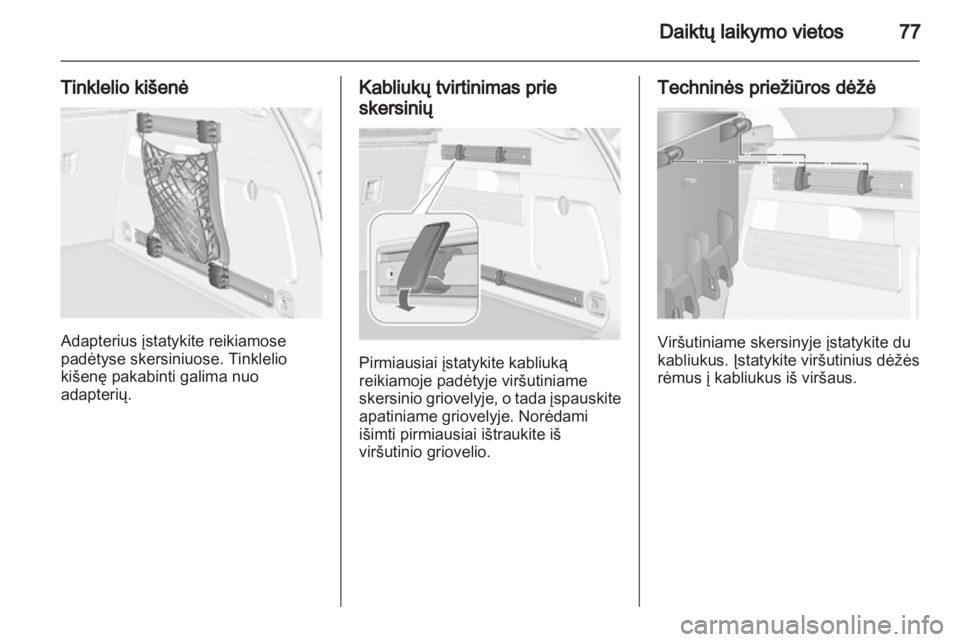 Daiktų laikymo vietos 77

Tinklelio kišenė

Adapterius įstatykite reikiamose padėtyse skersiniuose. Tinklelio kišenę pakabinti galima nuo adapterių.

Kabliukų tvirtinimas prie skersinių

Pirmiausiai įstatykite kabliuką reikiamoje padėtyje viršutiniame skersinio griovelyje, o tada įspauskite apatiniame griovelyje. Norėdami išimti pirmiausiai ištraukite iš viršutinio griovelio.

Techninės priežiūros dėžė

Viršutiniame skersinyje įstatykite du kabliukus. Įstatykite viršutinius dėžės rėmus į kabliukus iš viršaus.

carmanualsonline.info