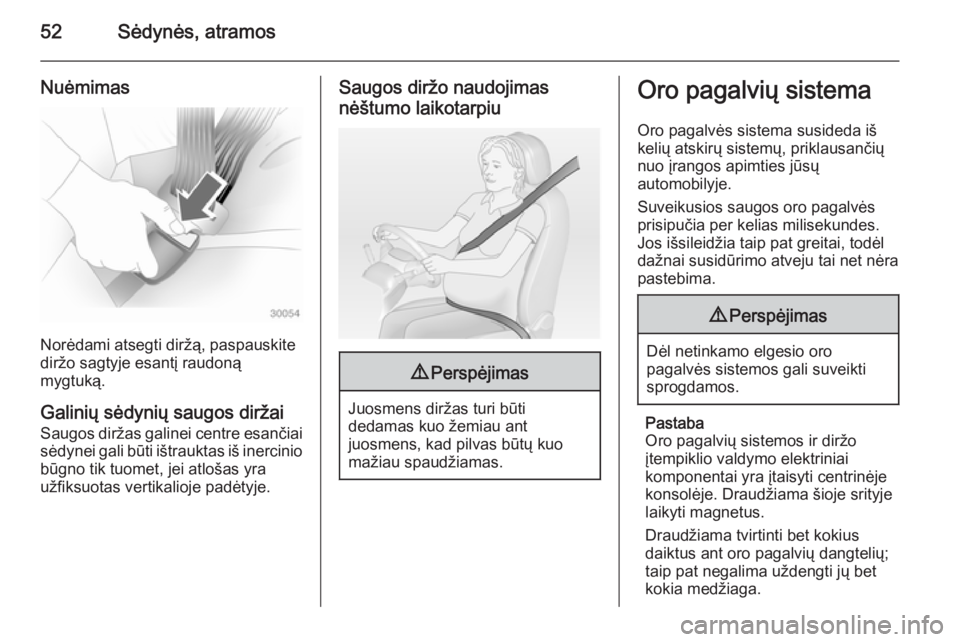 52 Sėdynės, atramos

Nuėmimas

30054

Norėdami atsegti diržą, paspauskite diržo sagtyje esantį raudoną mygtuką.

Galinių sėdynių saugos diržai
Saugos diržas galinei centre esančiai sėdynei gali būti ištrauktas iš inercinio būgno tik tuomet, jei atlošas yra užfiksuotas vertikalioje padėtyje.

Saugos diržo naudojimas nėštumo laikotarpiu

⚠ Perspėjimas

Juosmens diržas turi būti dedamas kuo žemiau ant juosmens, kad pilvas būtų kuo mažiau spaudžiamas.

Oro pagalvių sistema

Oro pagalvės sistema susideda iš kelių atskirų sistemų, priklausančių nuo įrangos apimties jūsų automobilyje.

Suveikusios saugos oro pagalvės prisipučia per kelias milisekundes. Jos išsileidžia taip pat greitai, todėl dažnai susidūrimo atveju tai net nėra pastebima.

⚠ Perspėjimas

Dėl netinkamo elgesio oro pagalvės sistemos gali suveikti sprogdamos.

Pastaba
Oro pagalvių sistemos ir diržo įtempiklio valdymo elektriniai komponentai yra įtaisyti centrinėje konsolėje. Draudžiama šioje srityje laikyti magnetus.

Draudžiama tvirtinti bet kokius daiktus ant oro pagalvių dangtelių; taip pat negalima uždengti jų bet kokia medžiaga.

carmanualsonline.info