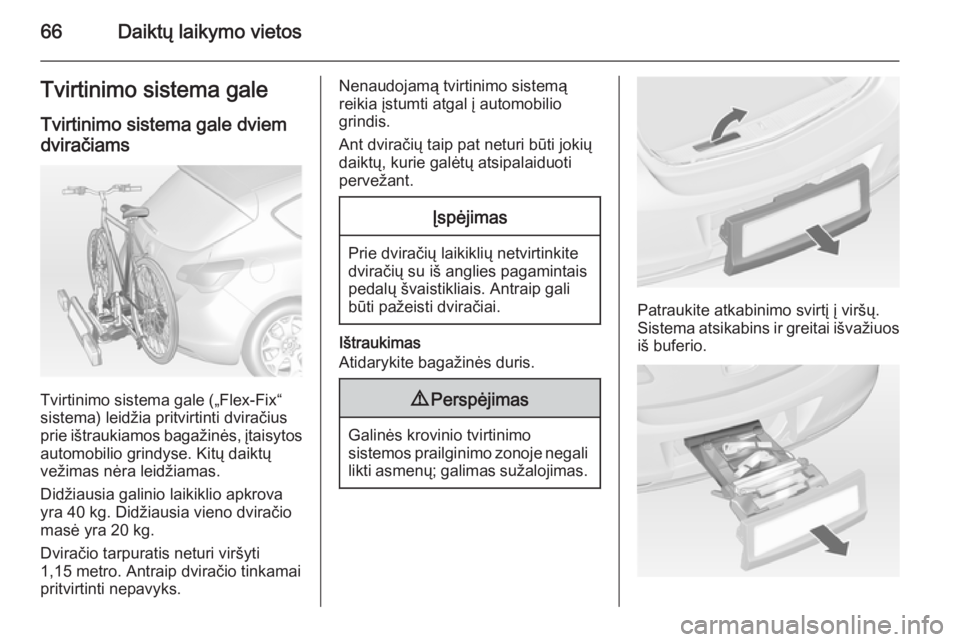 66 Daiktų laikymo vietos

Tvirtinimo sistema gale

Tvirtinimo sistema gale dviem dviračiams

Tvirtinimo sistema gale („Flex-Fix“ sistema) leidžia pritvirtinti dviračius prie ištraukiamos bagažinės, įtaisytos automobilio grindyse. Kitų daiktų vežimas nėra leidžiamas.

Didžiausia galinio laikiklio apkrova yra 40 kg. Didžiausia vieno dviračio masė yra 20 kg.

Dviračio tarpuratis neturi viršyti 1,15 metro. Antraip dviračio tinkamai pritvirtinti nepavyks.

Nenaudojamą tvirtinimo sistemą reikia įstumti atgal į automobilio grindis.

Ant dviračių taip pat neturi būti jokių daiktų, kurie galėtų atsipalaiduoti pervežant.

Įspėjimas

Prie dviračių laikiklių netvirtinkite dviračių su iš anglies pagamintais pedalų švaistikliais. Antraip gali būti pažeisti dviračiai.

Ištraukimas
Atidarykite bagažinės duris.

⚠ Perspėjimas

Galinės krovinio tvirtinimo sistemos prailginimo zonoje negali likti asmenų; galimas sužalojimas.

Patraukite atkabinimo svirtį į viršų. Sistema atsikabins ir greitai išvažiuos iš buferio.

carmanualsonline.info