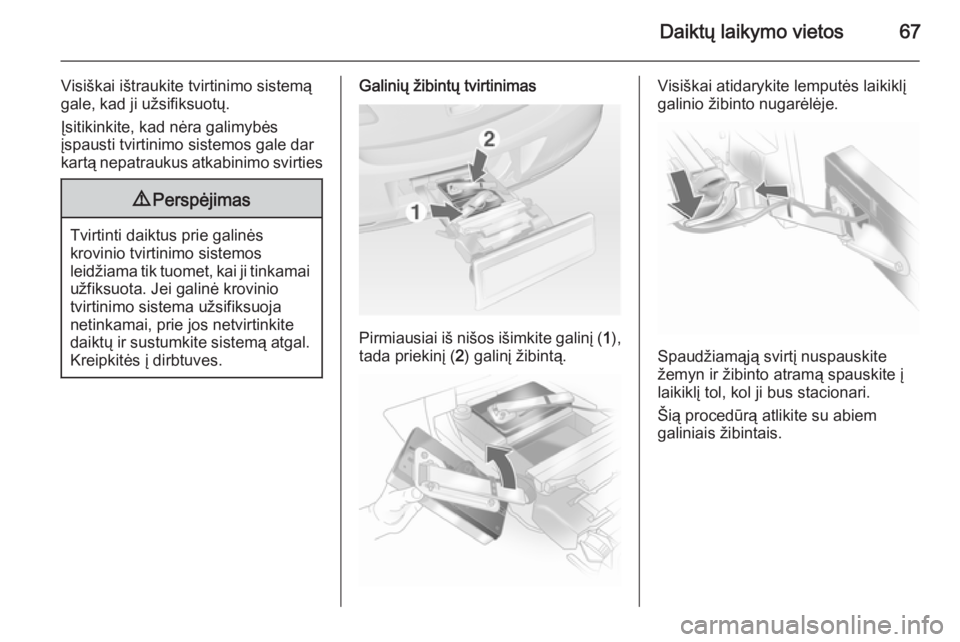 Daiktų laikymo vietos 67

Visiškai ištraukite tvirtinimo sistemą gale, kad ji užsifiksuotų.

Įsitikinkite, kad nėra galimybės įspausti tvirtinimo sistemos gale dar kartą nepatraukus atkabinimo svirties

⚠ Perspėjimas

Tvirtinti daiktus prie galinės krovinio tvirtinimo sistemos leidžiama tik tuomet, kai ji tinkamai užfiksuota. Jei galinė krovinio tvirtinimo sistema užsifiksuoja netinkamai, prie jos netvirtinkite daiktų ir sustumkite sistemą atgal. Kreipkitės į dirbtuves.

Galinių žibintų tvirtinimas

2

1

Pirmiausiai iš nišos išimkite galinį (1), tada priekinį (2) galinį žibintą.

Visiškai atidarykite lemputės laikiklį galinio žibinto nugarėlėje.

Spaudžiamąją svirtį nuspauskite žemyn ir žibinto atramą spauskite į laikiklį tol, kol ji bus stacionari.

Šią procedūrą atlikite su abiem galiniais žibintais.

carmanualsonline.info