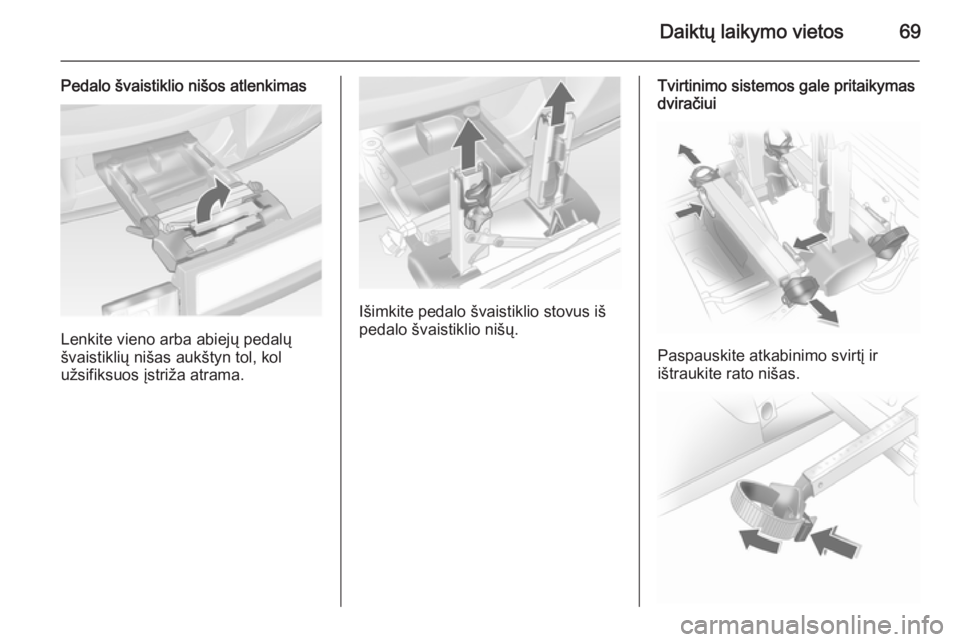 Daiktų laikymo vietos 69

Pedalo švaistiklio nišos atlenkimas

Lenkite vieno arba abiejų pedalų švaistiklių nišas aukštyn tol, kol užsifiksuos įstriža atrama.

Išimkite pedalo švaistiklio stovus iš pedalo švaistiklio nišų.

Tvirtinimo sistemos gale pritaikymas dviračiui

Paspauskite atkabinimo svirtį ir ištraukite rato nišas.

carmanualsonline.info