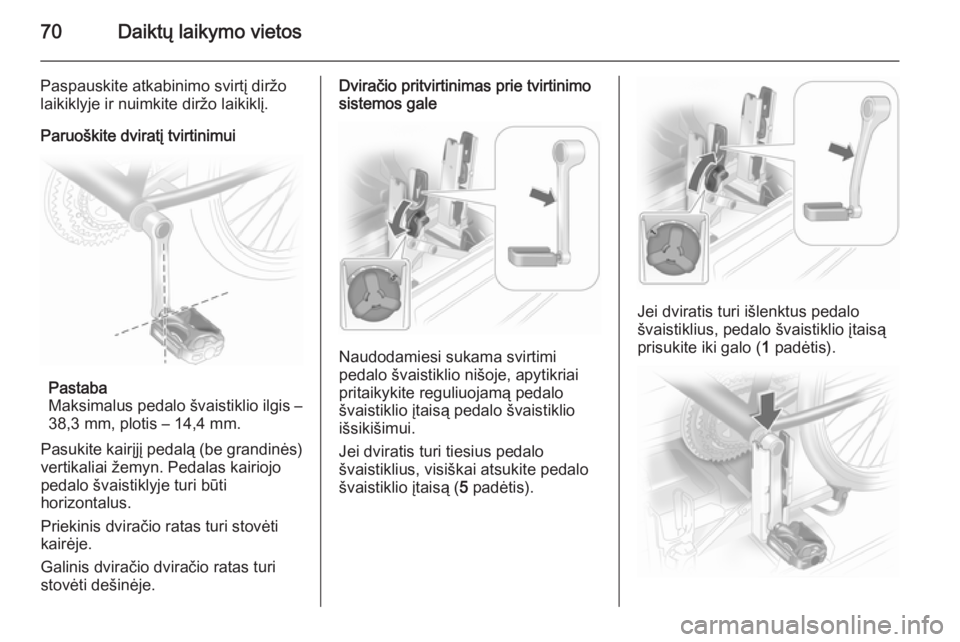 70 Daiktų laikymo vietos

Paspauskite atkabinimo svirtį diržo laikiklyje ir nuimkite diržo laikiklį.

Paruoškite dviratį tvirtinimui

Pastaba
Maksimalus pedalo švaistiklio ilgis – 38,3 mm, plotis – 14,4 mm.

Pasukite kairįjį pedalą (be grandinės) vertikaliai žemyn. Pedalas kairiojo pedalo švaistiklyje turi būti horizontalus.

Priekinis dviračio ratas turi stovėti kairėje.

Galinis dviračio dviračio ratas turi stovėti dešinėje.

Dviračio pritvirtinimas prie tvirtinimo sistemos gale

Naudodamiesi sukama svirtimi pedalo švaistiklio nišoje, apytikriai pritaikykite reguliuojamą pedalo švaistiklio įtaisą pedalo švaistiklio išsikišimui.

Jei dviratis turi tiesius pedalo švaistiklius, visiškai atsukite pedalo švaistiklio įtaisą (5 padėtis).

Jei dviratis turi išlenktus pedalo švaistiklius, pedalo švaistiklio įtaisą prisukite iki galo (1 padėtis).

carmanualsonline.info