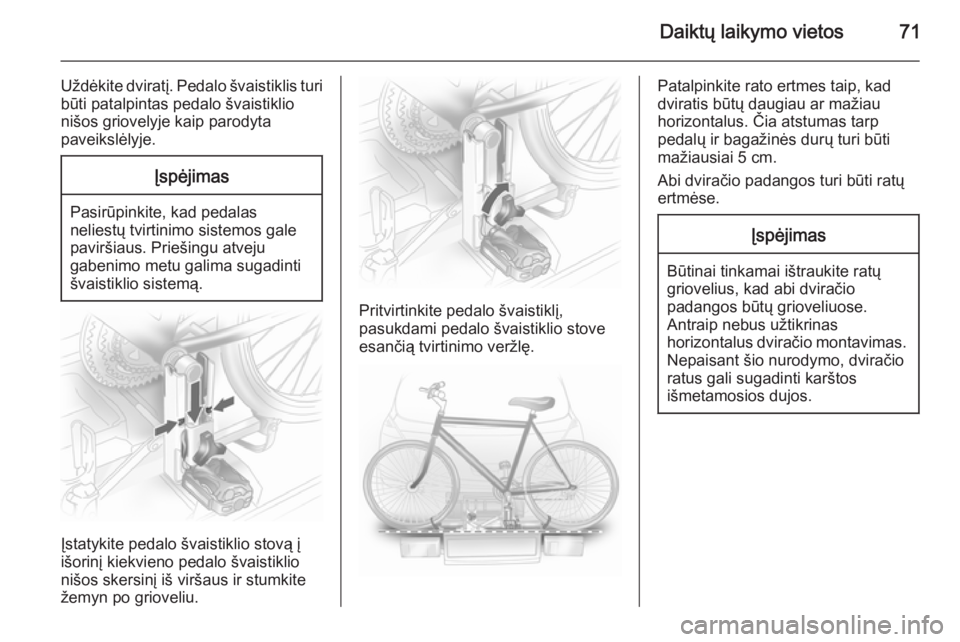 Daiktų laikymo vietos 71

Uždėkite dviratį. Pedalo švaistiklis turi būti patalpintas pedalo švaistiklio nišos griovelyje kaip parodyta paveikslėlyje.

Įspėjimas

Pasirūpinkite, kad pedalas neliestų tvirtinimo sistemos gale paviršiaus. Priešingu atveju gabenimo metu galima sugadinti švaistiklio sistemą.

Įstatykite pedalo švaistiklio stovą į išorinį kiekvieno pedalo švaistiklio nišos skersinį iš viršaus ir stumkite žemyn po grioveliu.

Pritvirtinkite pedalo švaistiklį, pasukdami pedalo švaistiklio stove esančią tvirtinimo veržlę.

Patalpinkite rato ertmes taip, kad dviratis būtų daugiau ar mažiau horizontalus. Čia atstumas tarp pedalų ir bagažinės durų turi būti mažiausiai 5 cm.

Abi dviračio padangos turi būti ratų ertmėse.

Įspėjimas

Būtinai tinkamai ištraukite ratų griovelius, kad abi dviračio padangos būtų grioveliuose. Antraip nebus užtikrinas horizontalus dviračio montavimas. Nepaisant šio nurodymo, dviračio ratus gali sugadinti karštos išmetamosios dujos.

carmanualsonline.info