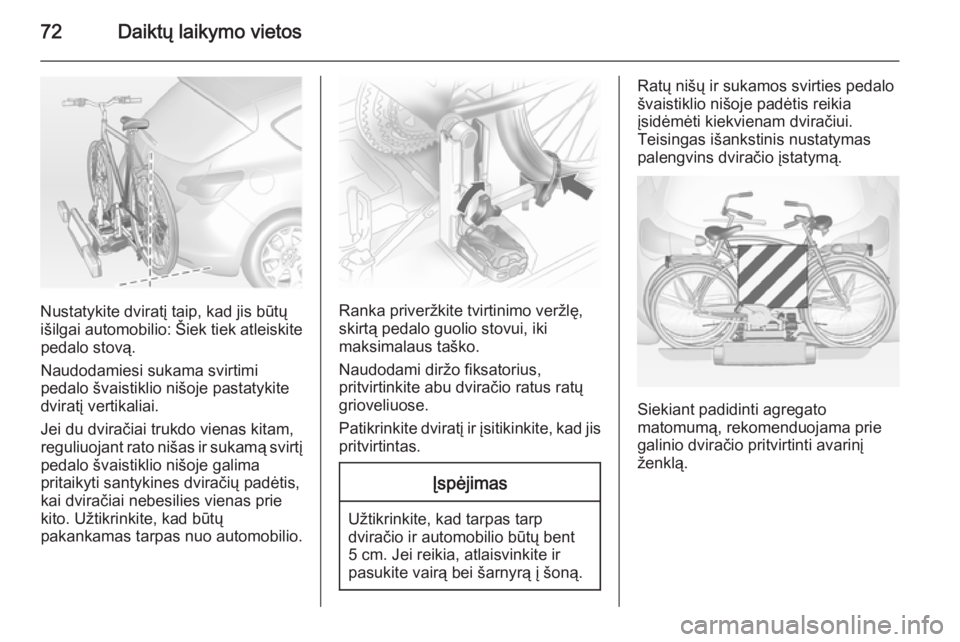 72 Daiktų laikymo vietos

Nustatykite dviratį taip, kad jis būtų išilgai automobilio: Šiek tiek atleiskite pedalo stovą.

Naudodamiesi sukama svirtimi pedalo švaistiklio nišoje pastatykite dviratį vertikaliai.

Jei du dviračiai trukdo vienas kitam, reguliuojant rato nišas ir sukamą svirtį pedalo švaistiklio nišoje galima pritaikyti santykines dviračių padėtis, kai dviračiai nebesilies vienas prie kito. Užtikrinkite, kad būtų pakankamas tarpas nuo automobilio.

Ranka priveržkite tvirtinimo veržlę, skirtą pedalo guolio stovui, iki maksimalaus taško.

Naudodami diržo fiksatorius, pritvirtinkite abu dviračio ratus ratų grioveliuose.

Patikrinkite dviratį ir įsitikinkite, kad jis pritvirtintas.

Įspėjimas

Užtikrinkite, kad tarpas tarp dviračio ir automobilio būtų bent 5 cm. Jei reikia, atlaisvinkite ir pasukite vairą bei šarnyrą į šoną.

Ratų nišų ir sukamos svirties pedalo švaistiklio nišoje padėtis reikia įsidėmėti kiekvienam dviračiui. Teisingas išankstinis nustatymas palengvins dviračio įstatymą.

Siekiant padidinti agregato matomumą, rekomenduojama prie galinio dviračio pritvirtinti avarinį ženklą.

carmanualsonline.info