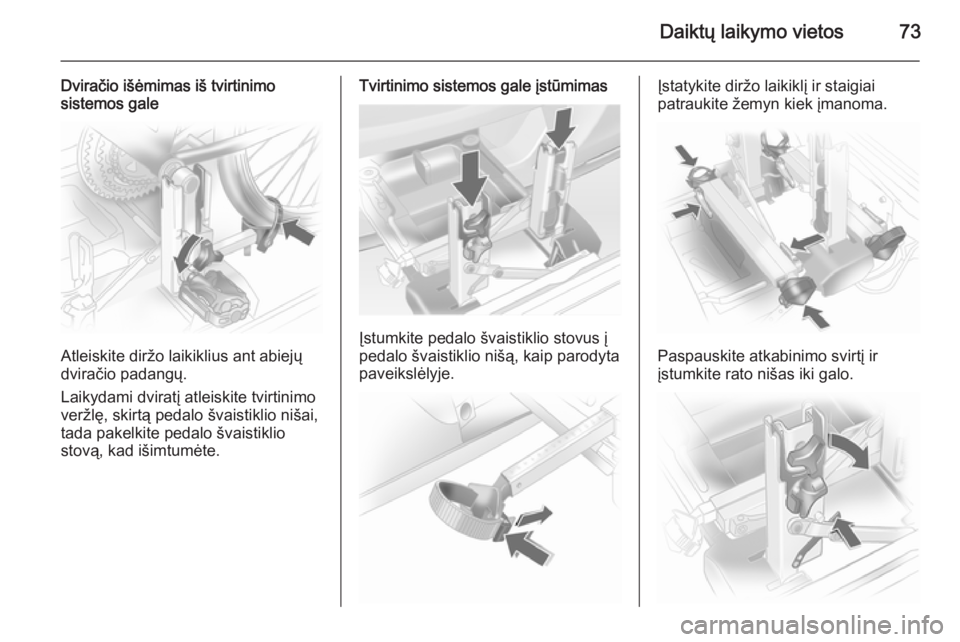 Daiktų laikymo vietos 73

Dviračio išėmimas iš tvirtinimo sistemos gale

Atleiskite diržo laikiklius ant abiejų dviračio padangų.

Laikydami dviratį atleiskite tvirtinimo veržlę, skirtą pedalo švaistiklio nišai, tada pakelkite pedalo švaistiklio stovą, kad išimtumėte.

Tvirtinimo sistemos gale įstūmimas

Įstumkite pedalo švaistiklio stovus į pedalo švaistiklio nišą, kaip parodyta paveikslėlyje.

Įstatykite diržo laikiklį ir staigiai patraukite žemyn kiek įmanoma.

Paspauskite atkabinimo svirtį ir įstumkite rato nišas iki galo.

carmanualsonline.info