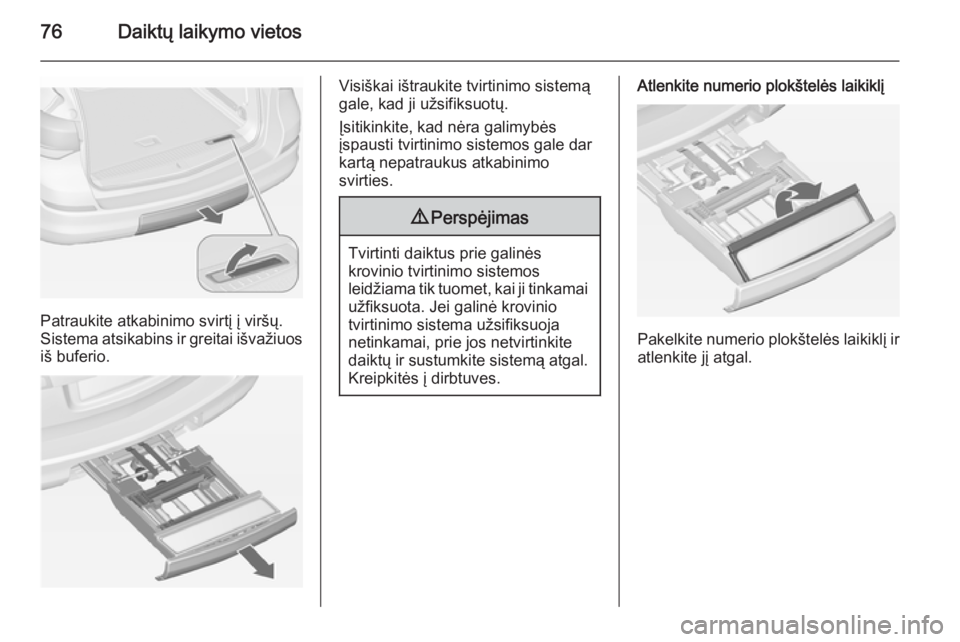 76 Daiktų laikymo vietos

Patraukite atkabinimo svirtį į viršų. Sistema atsikabins ir greitai išvažiuos iš buferio.

Visiškai ištraukite tvirtinimo sistemą gale, kad ji užsifiksuotų.

Įsitikinkite, kad nėra galimybės įspausti tvirtinimo sistemos gale dar kartą nepatraukus atkabinimo svirties.

⚠ Perspėjimas

Tvirtinti daiktus prie galinės krovinio tvirtinimo sistemos leidžiama tik tuomet, kai ji tinkamai užfiksuota. Jei galinė krovinio tvirtinimo sistema užsifiksuoja netinkamai, prie jos netvirtinkite daiktų ir sustumkite sistemą atgal. Kreipkitės į dirbtuves.

Atlenkite numerio plokštelės laikiklį

Pakelkite numerio plokštelės laikiklį ir atlenkite jį atgal.

carmanualsonline.info