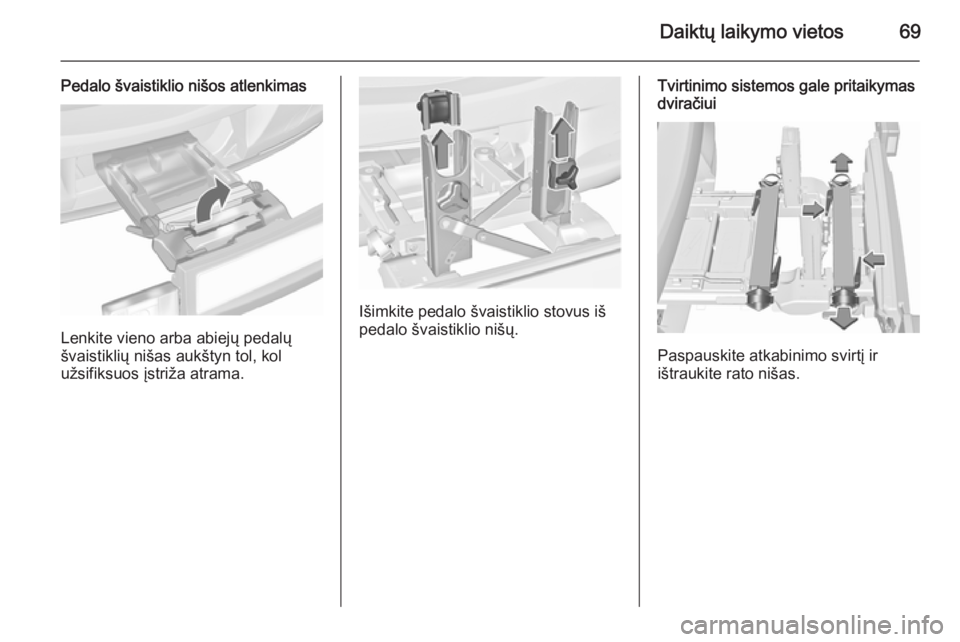 Daiktų laikymo vietos 69

Pedalo švaistiklio nišos atlenkimas

Lenkite vieno arba abiejų pedalų švaistiklių nišas aukštyn tol, kol užsifiksuos įstriža atrama.

Išimkite pedalo švaistiklio stovus iš pedalo švaistiklio nišų.

Tvirtinimo sistemos gale pritaikymas dviračiui

Paspauskite atkabinimo svirtį ir ištraukite rato nišas.

carmanualsonline.info