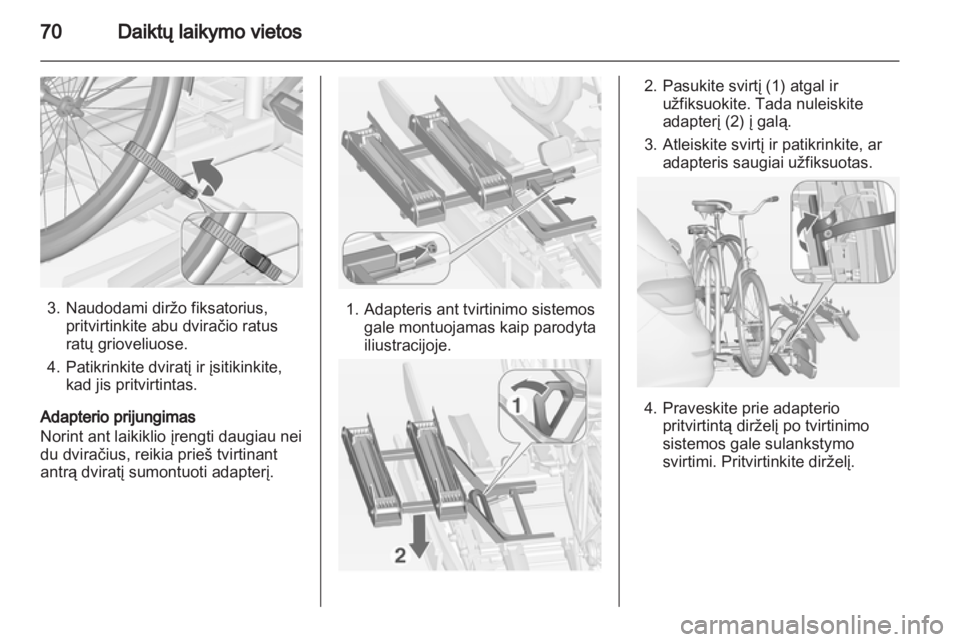 70 Daiktų laikymo vietos

3. Naudodami diržo fiksatorius, pritvirtinkite abu dviračio ratus ratų grioveliuose.

4. Patikrinkite dviratį ir įsitikinkite, kad jis pritvirtintas.

Adapterio prijungimas
Norint ant laikiklio įrengti daugiau nei du dviračius, reikia prieš tvirtinant antrą dviratį sumontuoti adapterį.

1. Adapteris ant tvirtinimo sistemos gale montuojamas kaip parodyta iliustracijoje.

1

2

2. Pasukite svirtį (1) atgal ir užfiksuokite. Tada nuleiskite adapterį (2) į galą.

3. Atleiskite svirtį ir patikrinkite, ar adapteris saugiai užfiksuotas.

4. Praveskite prie adapterio pritvirtintą dirželį po tvirtinimo sistemos gale sulankstymo svirtimi. Pritvirtinkite dirželį.

carmanualsonline.info