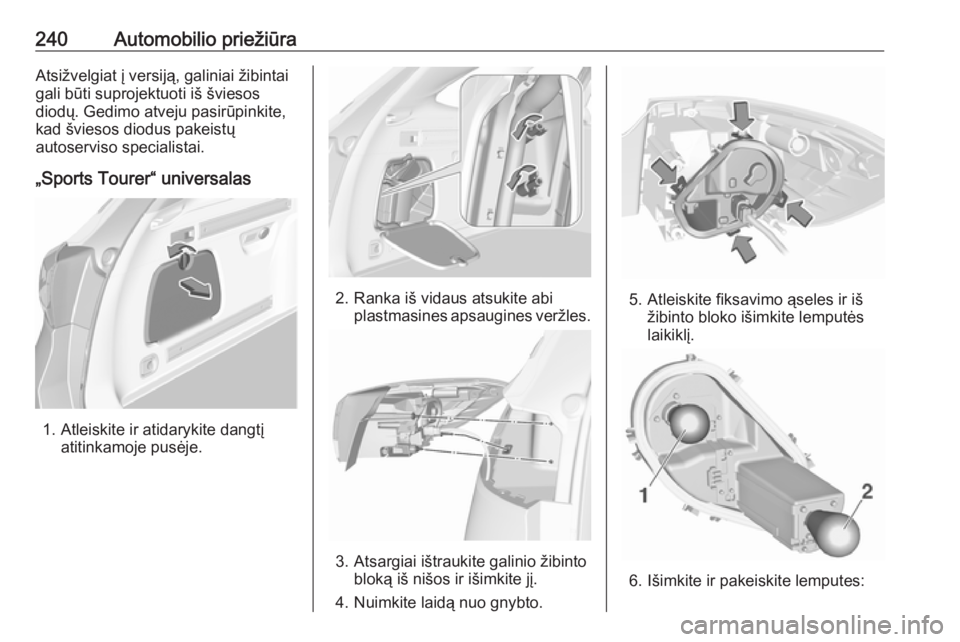 240 Automobilio priežiūra

Atsižvelgiat į versiją, galiniai žibintai gali būti suprojektuoti iš šviesos diodų. Gedimo atveju pasirūpinkite, kad šviesos diodus pakeistų autoserviso specialistai.

„Sports Tourer“ universalas

1. Atleiskite ir atidarykite dangtį atitinkamoje pusėje.

2. Ranka iš vidaus atsukite abi plastmasines apsaugines veržles.

3. Atsargiai ištraukite galinio žibinto bloką iš nišos ir išimkite jį.

4. Nuimkite laidą nuo gnybto.

5. Atleiskite fiksavimo ąseles ir iš žibinto bloko išimkite lemputės laikiklį.

1

2

6. Išimkite ir pakeiskite lemputes:

carmanualsonline.info