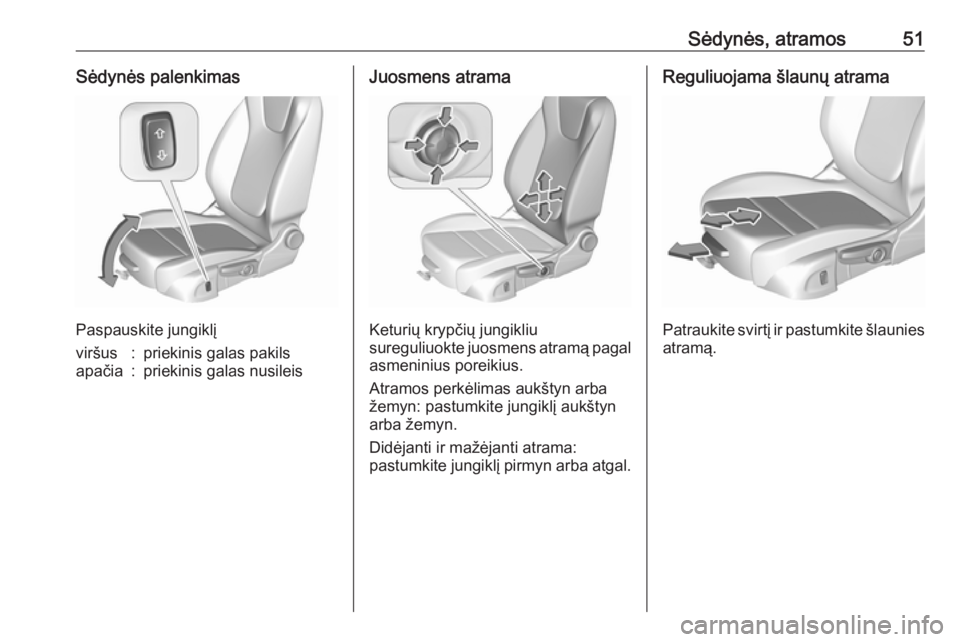 Sėdynės, atramos 51

Sėdynės palenkimas

Paspauskite jungiklį

viršus : priekinis galas pakils
apačia : priekinis galas nusileis

Juosmens atrama

Keturių krypčių jungikliu sureguliuokte juosmens atramą pagal asmeninius poreikius.

Atramos perkėlimas aukštyn arba žemyn: pastumkite jungiklį aukštyn arba žemyn.

Didėjanti ir mažėjanti atrama: pastumkite jungiklį pirmyn arba atgal.

Reguliuojama šlaunų atrama

Patraukite svirtį ir pastumkite šlaunies atramą.

carmanualsonline.info