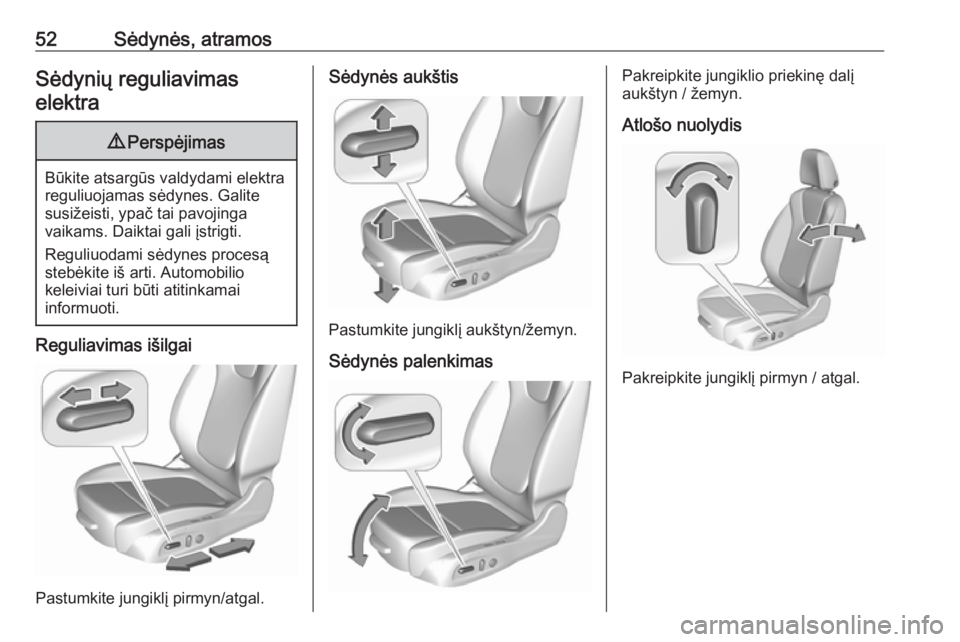 52 Sėdynės, atramos

Sėdynių reguliavimas elektra

⚠ Perspėjimas

Būkite atsargūs valdydami elektra reguliuojamas sėdynes. Galite susižeisti, ypač tai pavojinga vaikams. Daiktai gali įstrigti.

Reguliuodami sėdynes procesą stebėkite iš arti. Automobilio keleiviai turi būti atitinkamai informuoti.

Reguliavimas išilgai

Pastumkite jungiklį pirmyn/atgal.

Sėdynės aukštis

Pastumkite jungiklį aukštyn/žemyn.

Sėdynės palenkimas

Pakreipkite jungiklio priekinę dalį aukštyn / žemyn.

Atlošo nuolydis

Pakreipkite jungiklį pirmyn / atgal.

carmanualsonline.info