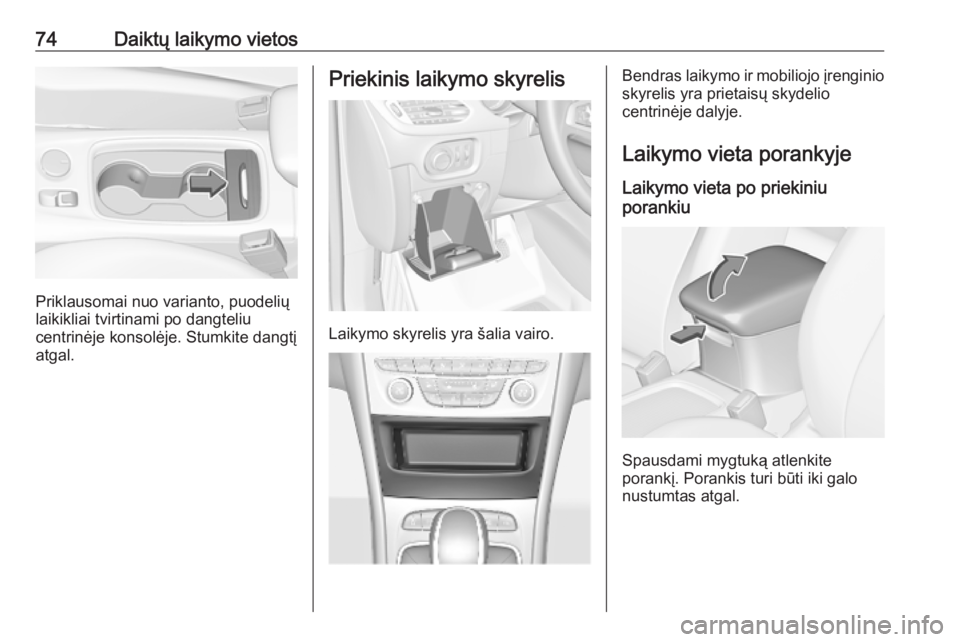 74 Daiktų laikymo vietos

Priklausomai nuo varianto, puodelių laikikliai tvirtinami po dangteliu centrinėje konsolėje. Stumkite dangtį atgal.

Priekinis laikymo skyrelis

Laikymo skyrelis yra šalia vairo.

Bendras laikymo ir mobiliojo įrenginio skyrelis yra prietaisų skydelio centrinėje dalyje.

Laikymo vieta porankyje

Laikymo vieta po priekiniu porankiu

Spausdami mygtuką atlenkite porankį. Porankis turi būti iki galo nustumtas atgal.

carmanualsonline.info