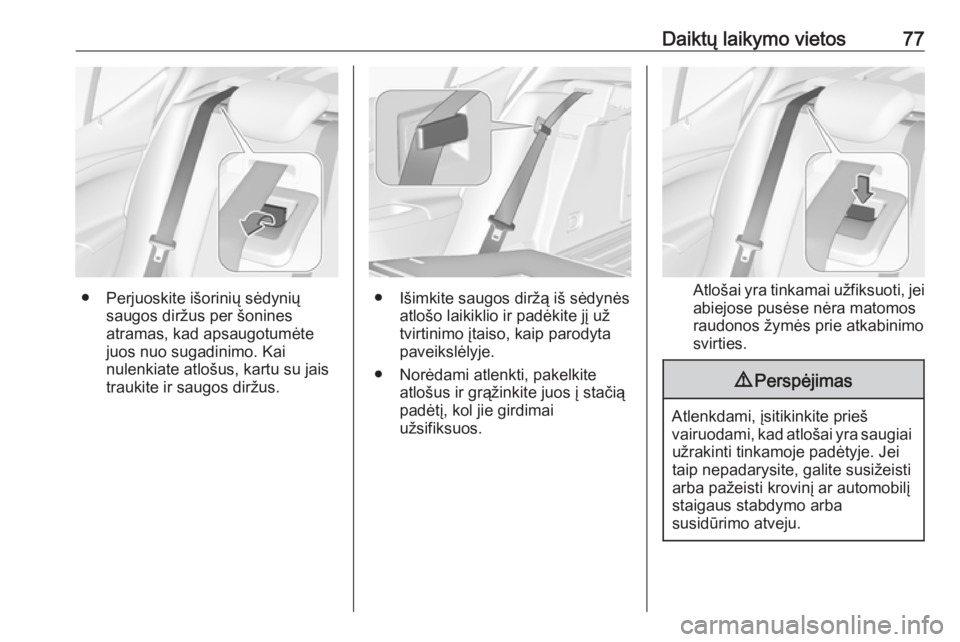 Daiktų laikymo vietos 77

● Perjuoskite išorinių sėdynių saugos diržus per šonines atramas, kad apsaugotumėte juos nuo sugadinimo. Kai nulenkiate atlošus, kartu su jais traukite ir saugos diržus.

● Išimkite saugos diržą iš sėdynės atlošo laikiklio ir padėkite jį už tvirtinimo įtaiso, kaip parodyta paveikslėlyje.

● Norėdami atlenkti, pakelkite atlošus ir grąžinkite juos į stačią padėtį, kol jie girdimai užsifiksuos.

Atlošai yra tinkamai užfiksuoti, jei abiejose pusėse nėra matomos raudonos žymės prie atkabinimo svirties.

⚠ Perspėjimas

Atlenkdami, įsitikinkite prieš vairuodami, kad atlošai yra saugiai užrakinti tinkamoje padėtyje. Jei taip nepadarysite, galite susižeisti arba pažeisti krovinį ar automobilį staigaus stabdymo arba susidūrimo atveju.

carmanualsonline.info