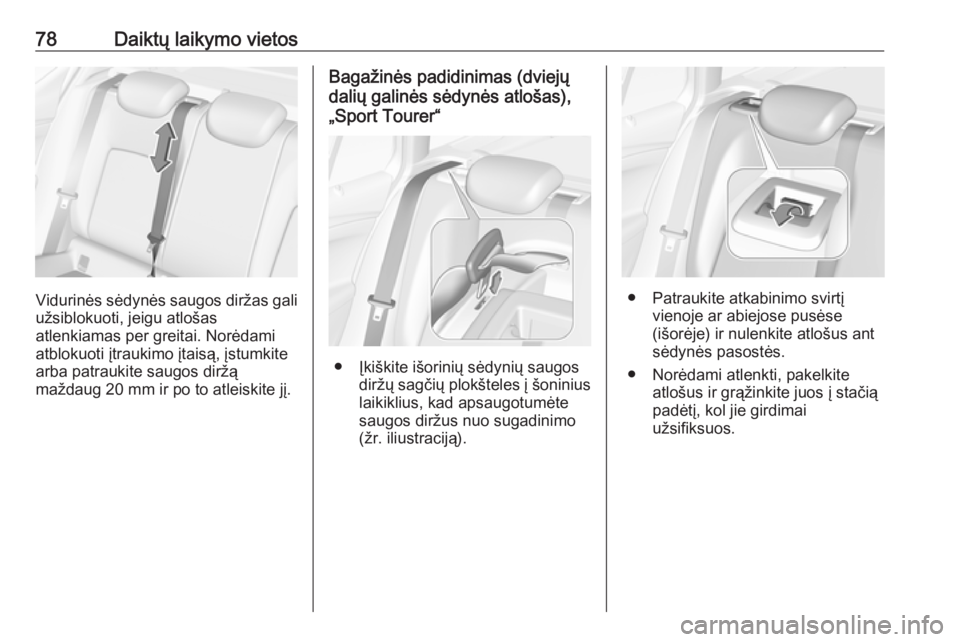 78 Daiktų laikymo vietos

Vidurinės sėdynės saugos diržas gali užsiblokuoti, jeigu atlošas atlenkiamas per greitai. Norėdami atblokuoti įtraukimo įtaisą, įstumkite arba patraukite saugos diržą maždaug 20 mm ir po to atleiskite jį.

Bagažinės padidinimas (dviejų dalių galinės sėdynės atlošas), „Sport Tourer“

● Įkiškite išorinių sėdynių saugos diržų sagčių plokšteles į šoninius laikiklius, kad apsaugotumėte saugos diržus nuo sugadinimo (žr. iliustraciją).

● Patraukite atkabinimo svirtį vienoje ar abiejose pusėse (išorėje) ir nulenkite atlošus ant sėdynės pasostės.

● Norėdami atlenkti, pakelkite atlošus ir grąžinkite juos į stačią padėtį, kol jie girdimai užsifiksuos.

carmanualsonline.info