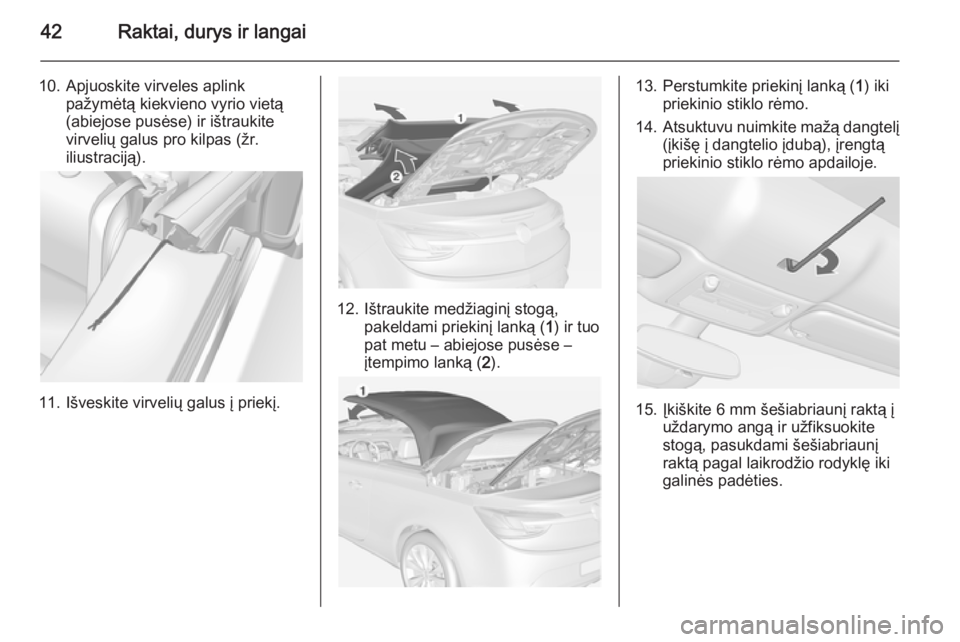 42 Raktai, durys ir langai

10. Apjuoskite virveles aplink pažymėtą kiekvieno vyrio vietą (abiejose pusėse) ir ištraukite virvelių galus pro kilpas (žr. iliustraciją).

11. Išveskite virvelių galus į priekį.

1
2

12. Ištraukite medžiaginį stogą, pakeldami priekinį lanką (1) ir tuo pat metu – abiejose pusėse – įtempimo lanką (2).

1

13. Perstumkite priekinį lanką (1) iki priekinio stiklo rėmo.

14. Atsuktuvu nuimkite mažą dangtelį (įkišę į dangtelio įdubą), įrengtą priekinio stiklo rėmo apdailoje.

15. Įkiškite 6 mm šešiabriaunį raktą į uždarymo angą ir užfiksuokite stogą, pasukdami šešiabriaunį raktą pagal laikrodžio rodyklę iki galinės padėties.

carmanualsonline.info